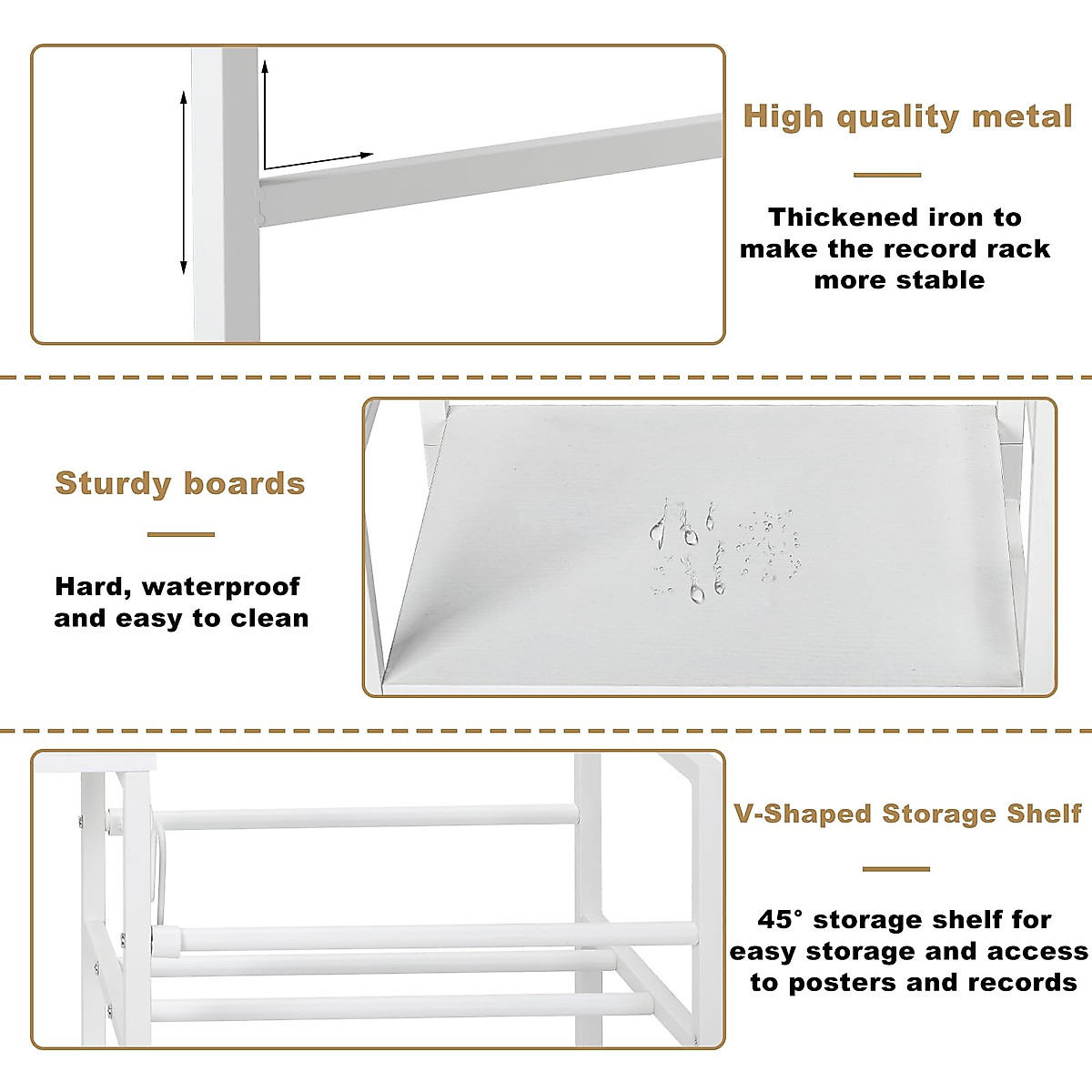 High quality metal

Thickened iron to make the record rack more stable

Sturdy boards

Hard, waterproof and easy to clean

V-Shaped Storage Shelf

45° storage shelf for easy storage and access to posters and records