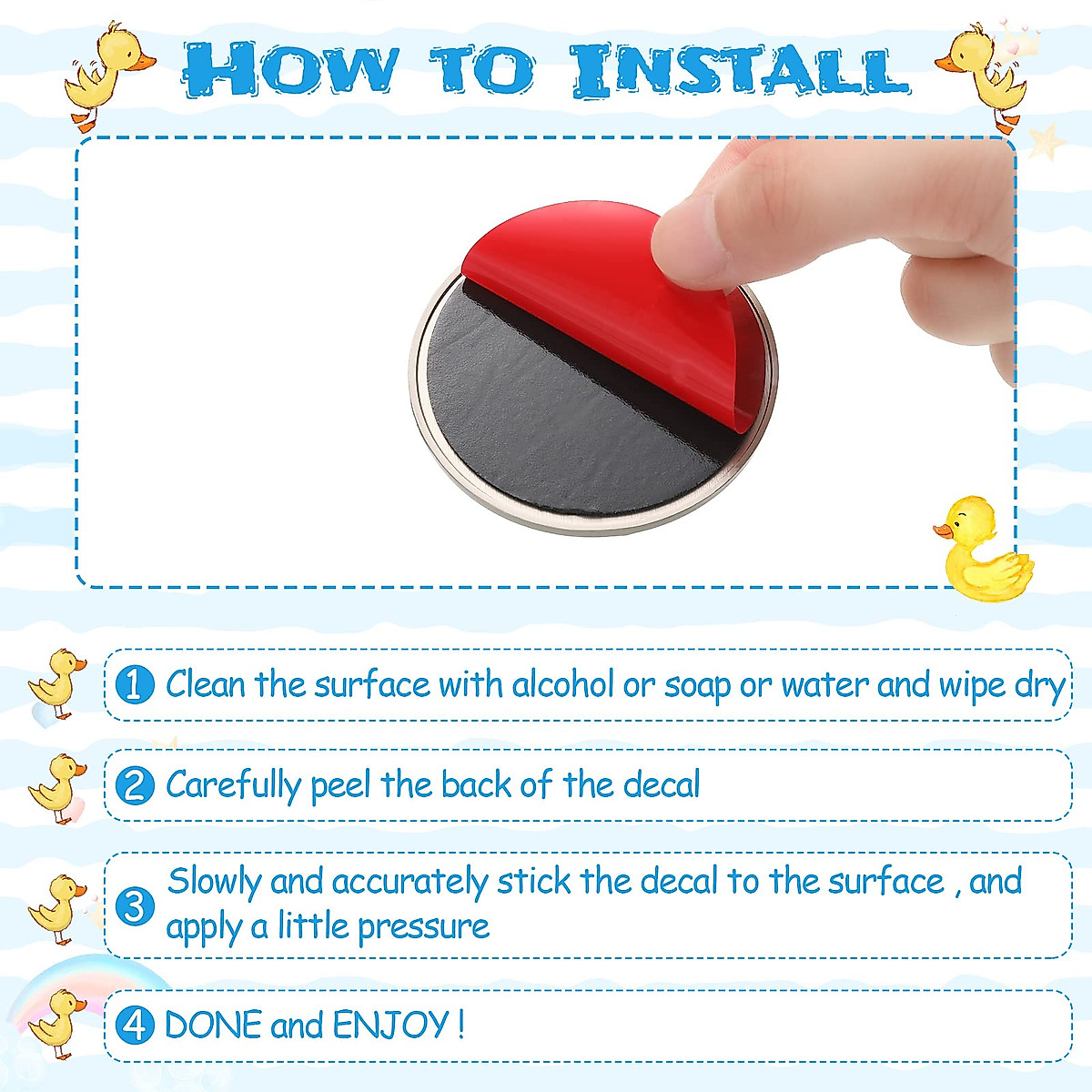 HOW TO INSTALL

1 Clean the surface with alcohol or soap or water and wipe dry

2 Carefully peel the back of the decal

3 Slowly and accurately stick the decal to the surface , and apply a little pressure

4 DONE and ENJOY !