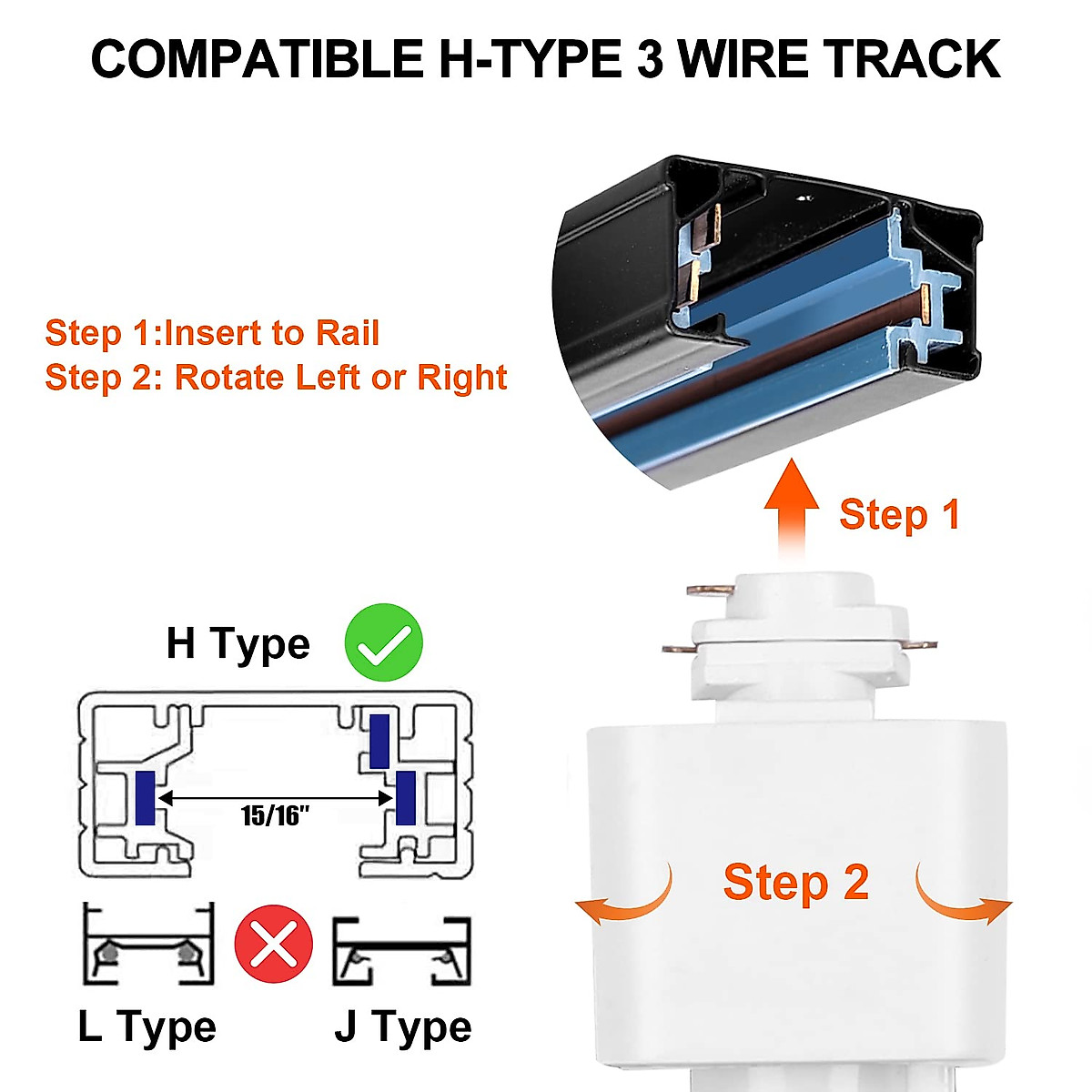 COMPATIBLE H-TYPE 3 WIRE TRACK

Step 1:Insert to Rail
Step 2: Rotate Left or Right

Step 1

H Type

15/16"

Step 2

L Type

J Type