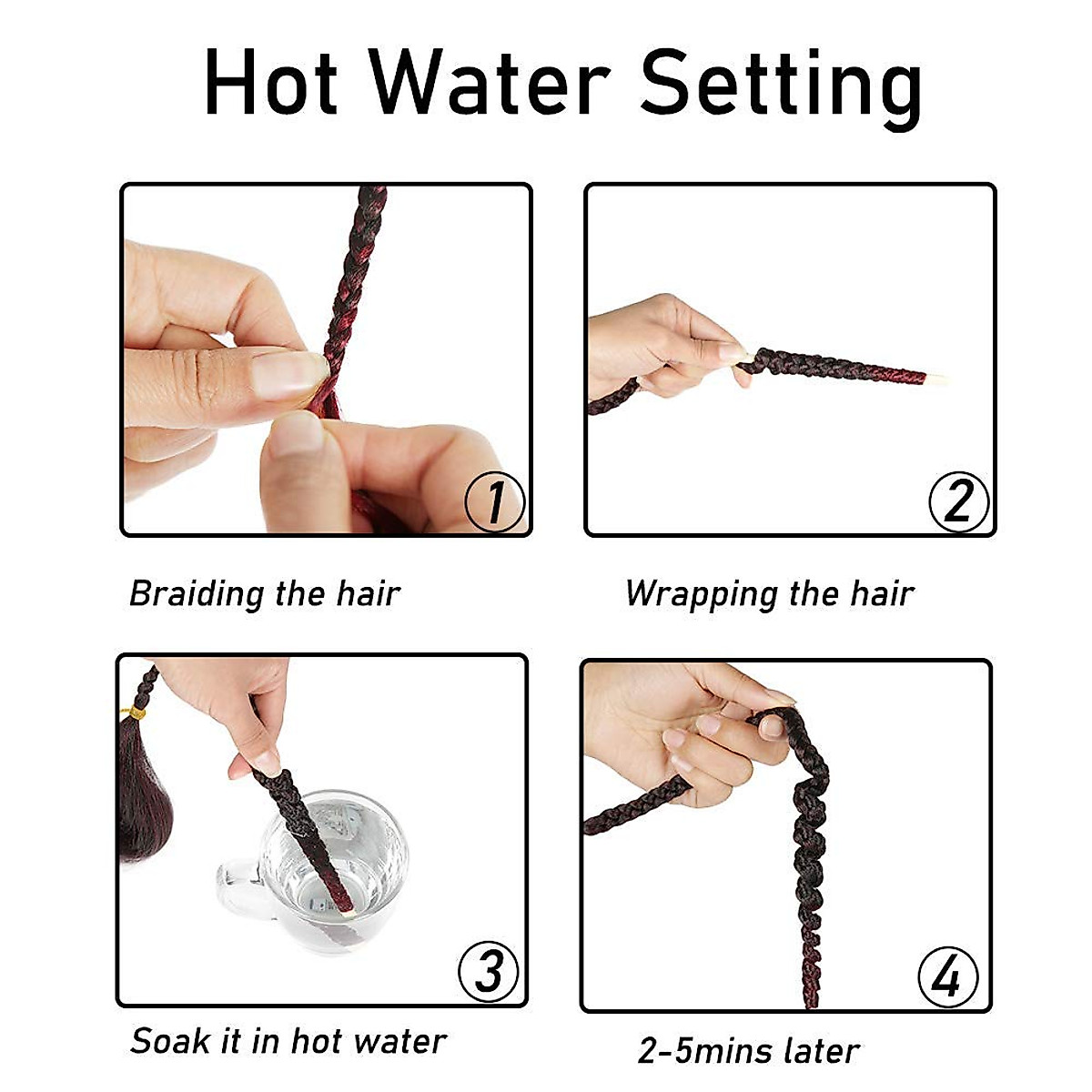 Hot Water Setting

1

Braiding the hair

2

Wrapping the hair

3

Soak it in hot water

4

2-5mins later