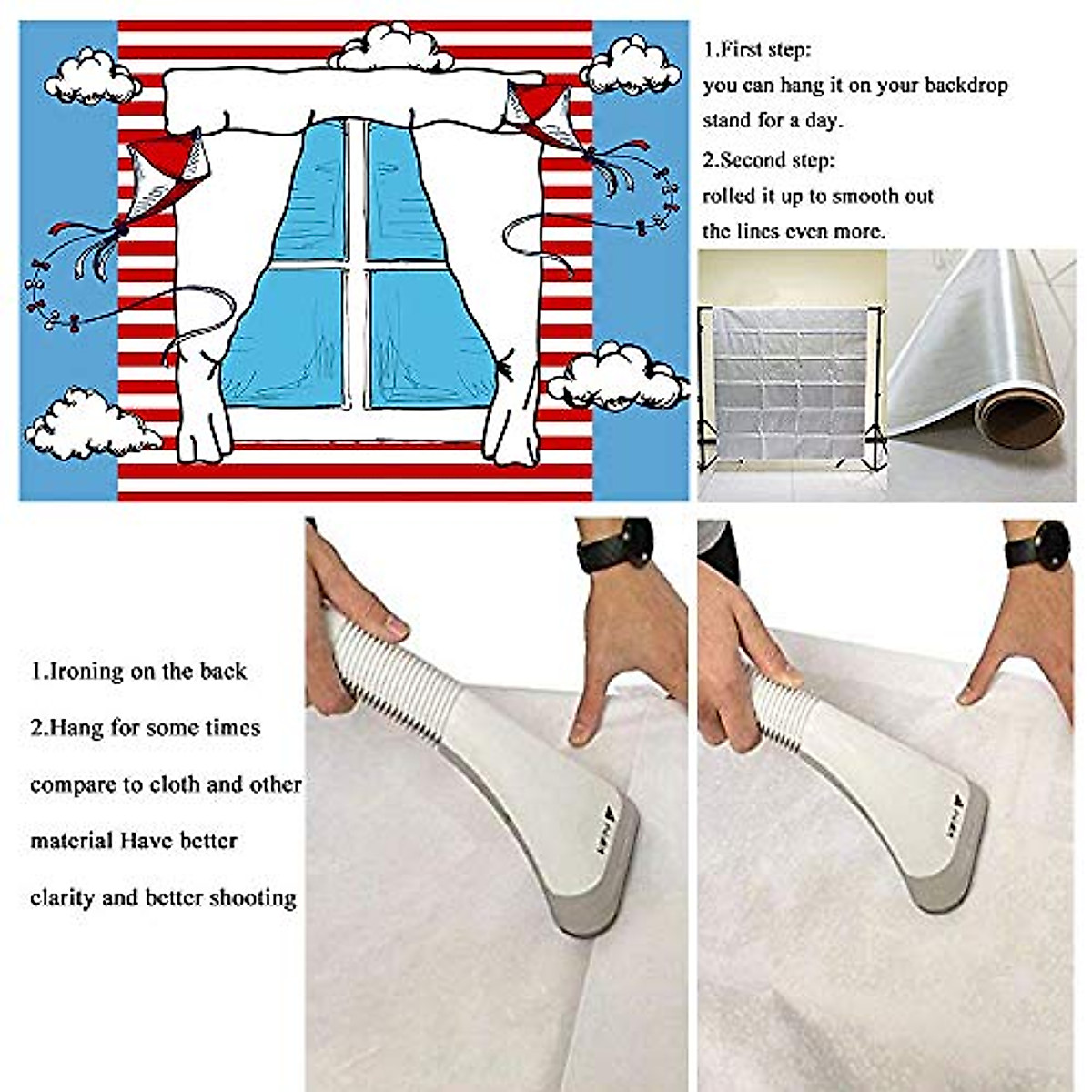 1.First step:
you can hang it on your backdrop stand for a day.

2.Second step:
rolled it up to smooth out the lines even more.

1.Ironing on the back

2.Hang for some times compare to cloth and other material Have better clarity and better shooting