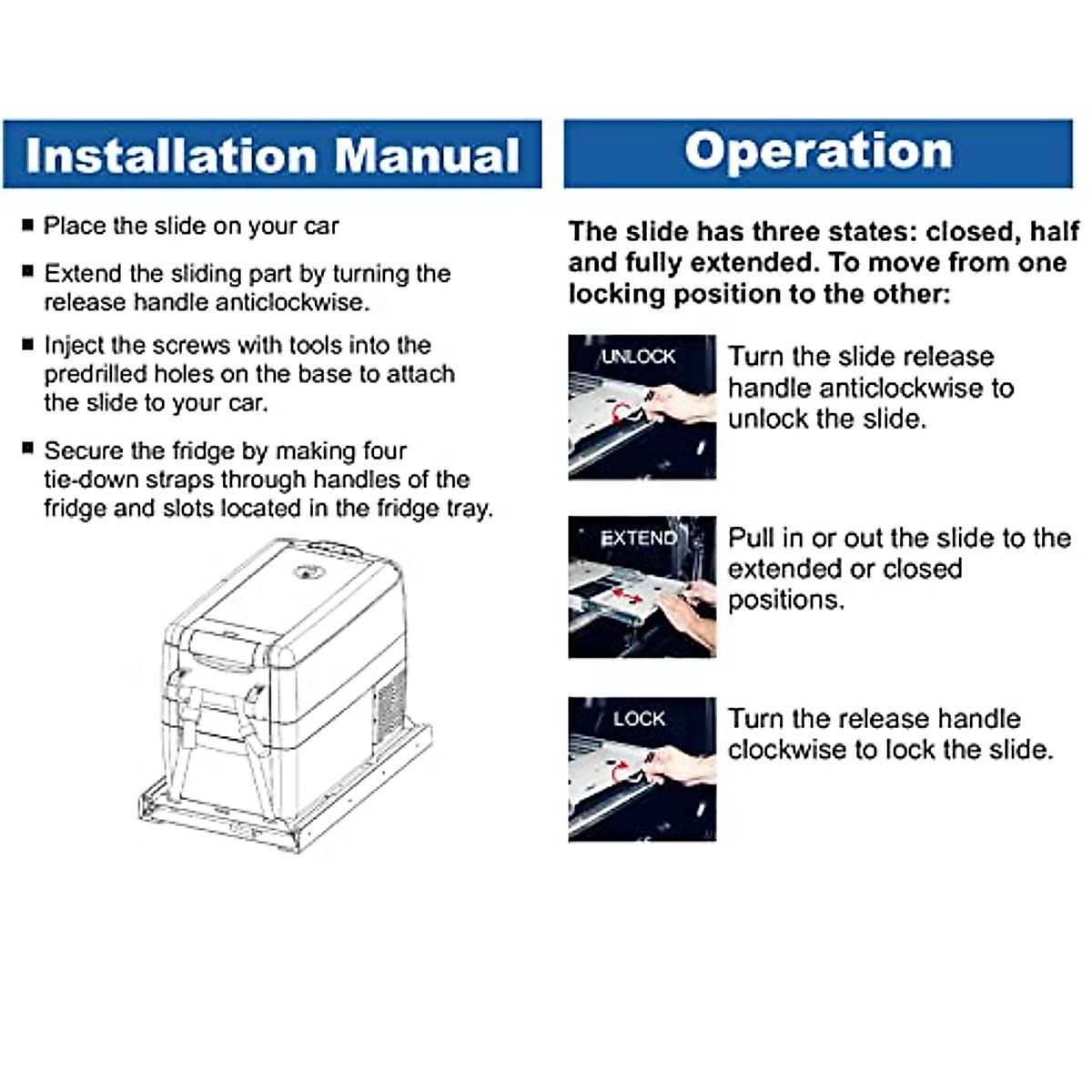 Installation Manual

■ Place the slide on your car

■ Extend the sliding part by turning the release handle anticlockwise.

■ Inject the screws with tools into the predrilled holes on the base to attach the slide to your car.

■ Secure the fridge by making four tie-down straps through handles of the fridge and slots located in the fridge tray.

Operation

The slide has three states: closed, half and fully extended. To move from one locking position to the other:

UNLOCK

Turn the slide release handle anticlockwise to unlock the slide.

EXTEND

Pull in or out the slide to the extended or closed positions.

LOCK

Turn the release handle clockwise to lock the slide.