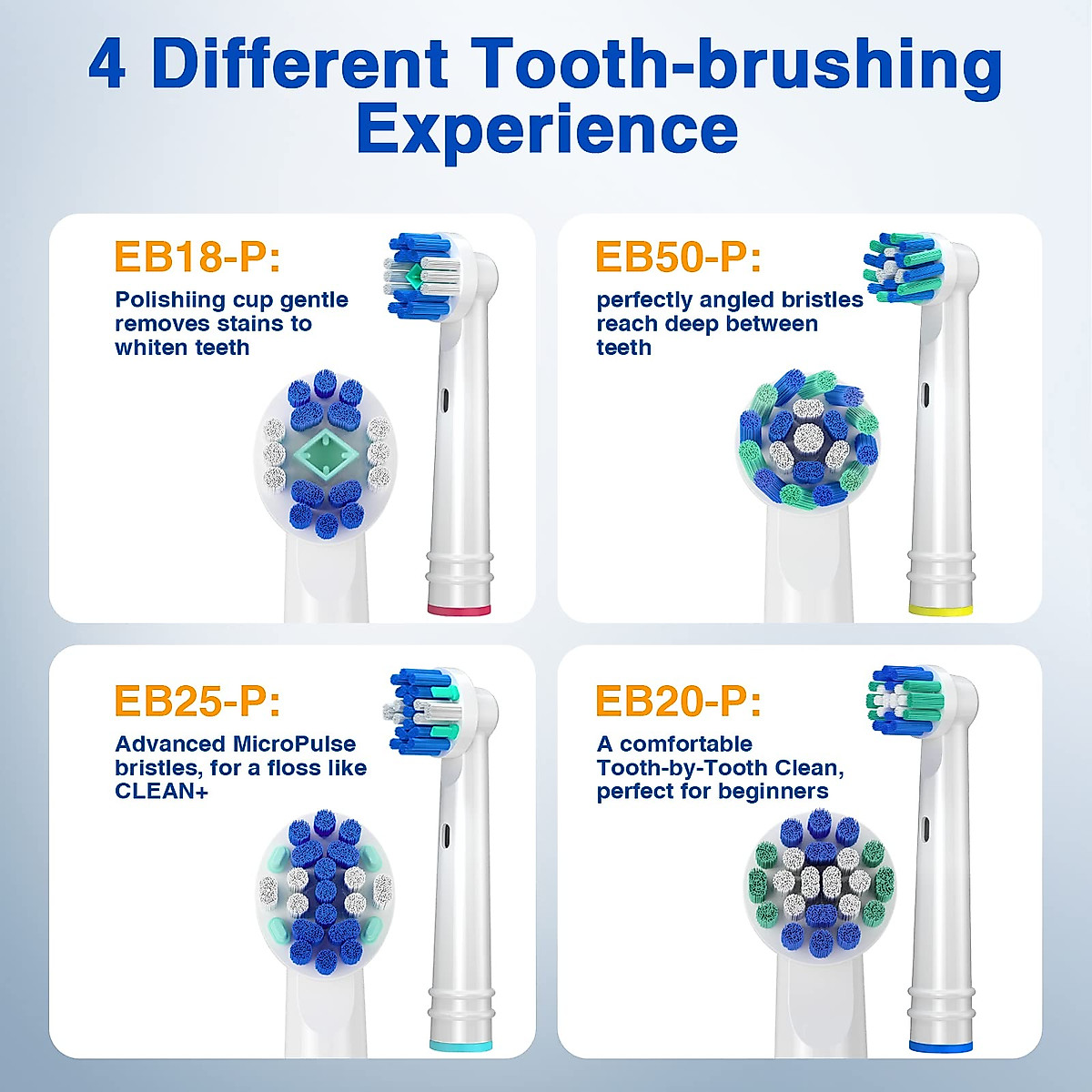 4 Different Tooth-brushing Experience

EB18-P:

Polishiing cup gentle removes stains to whiten teeth

EB50-P:

perfectly angled bristles reach deep between teeth

EB25-P:

Advanced MicroPulse bristles, for a floss like CLEAN+

EB20-P:

A comfortable Tooth-by-Tooth Clean, perfect for beginners