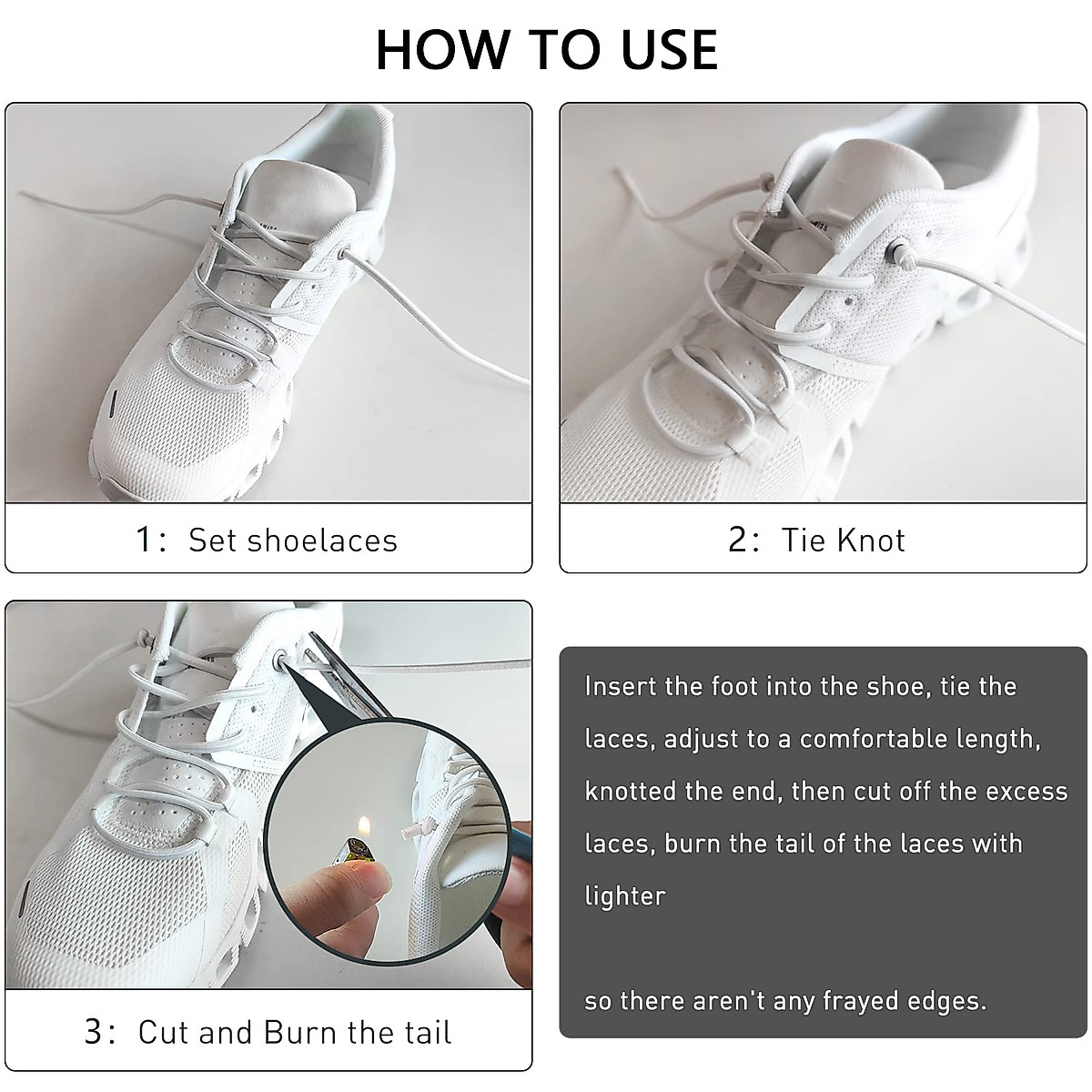 HOW TO USE

1: Set shoelaces

2: Tie Knot

3: Cut and Burn the tail

Insert the foot into the shoe, tie the laces, adjust to a comfortable length, knotted the end, then cut off the excess laces, burn the tail of the laces with lighter

so there aren't any frayed edges.