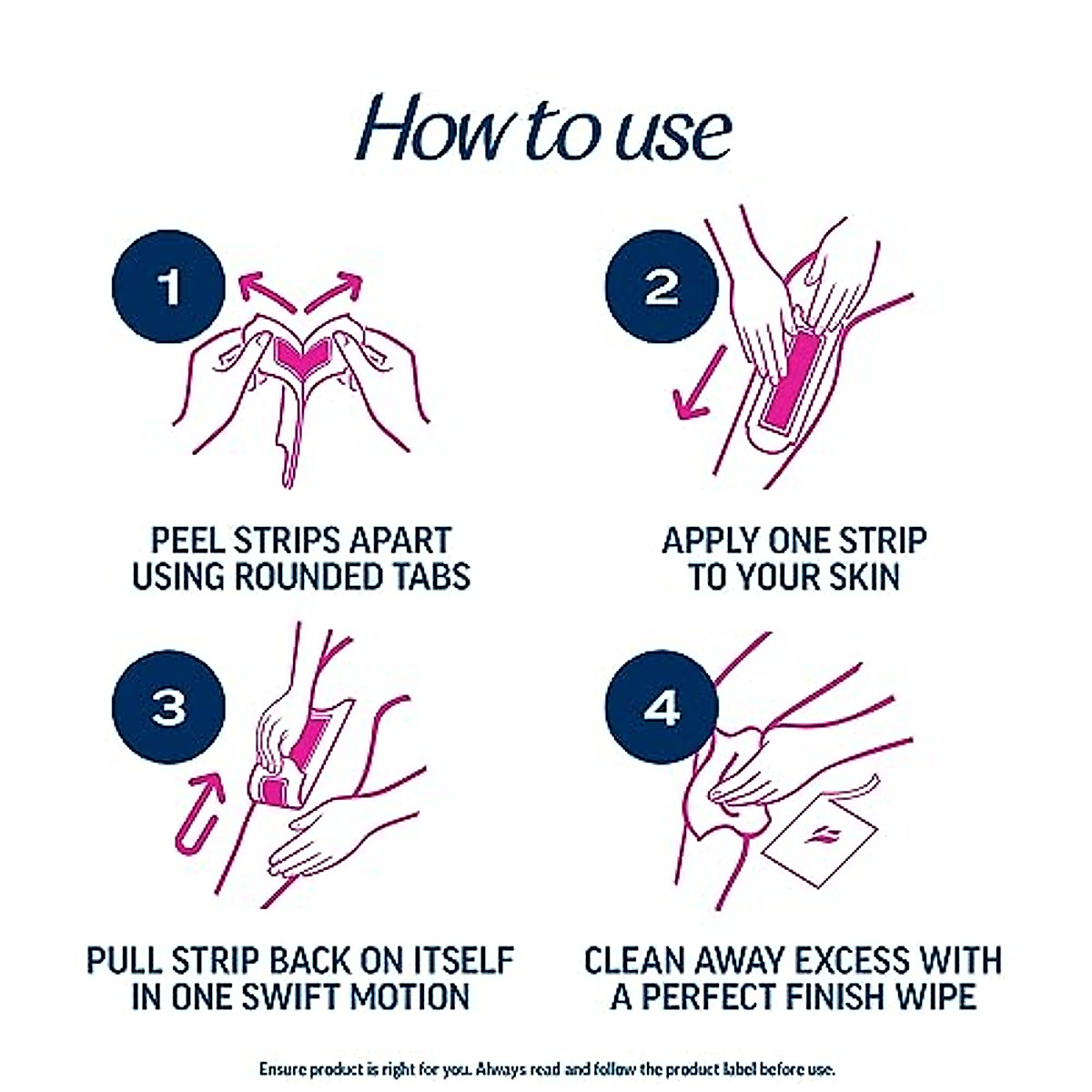 How to use

1

PEEL STRIPS APART USING ROUNDED TABS

2

APPLY ONE STRIP TO YOUR SKIN

3

PULL STRIP BACK ON ITSELF IN ONE SWIFT MOTION

4

CLEAN AWAY EXCESS WITH A PERFECT FINISH WIPE

Ensure product is right for you. Always read and follow the product label before use.