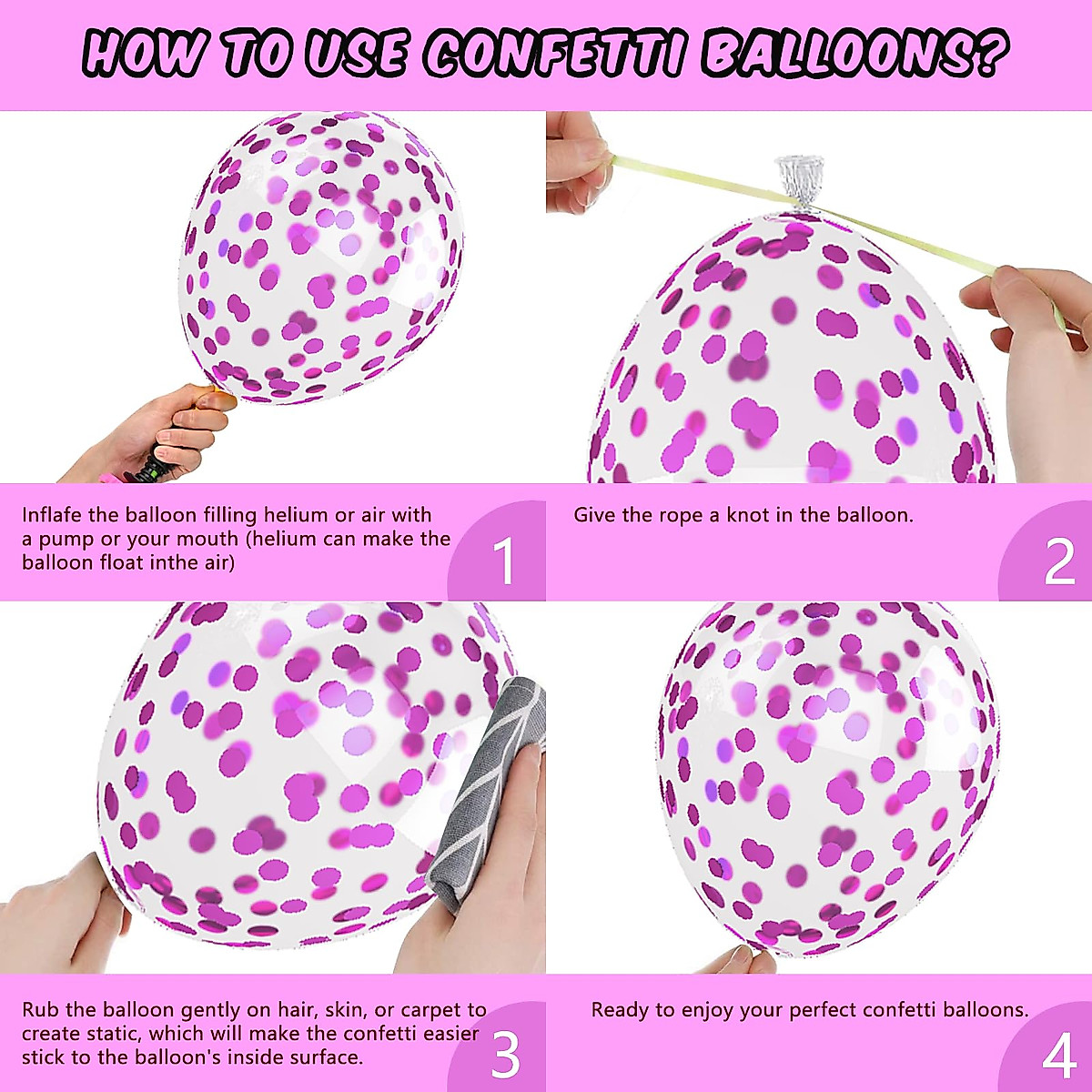 HOW TO USE CONFETTI BALLOONS?

Inflafe the balloon filling helium or air with a pump or your mouth (helium can make the balloon float inthe air)

1

Give the rope a knot in the balloon.

2

Rub the balloon gently on hair, skin, or carpet to create static, which will make the confetti easier stick to the balloon's inside surface.

3

Ready to enjoy your perfect confetti balloons.

4