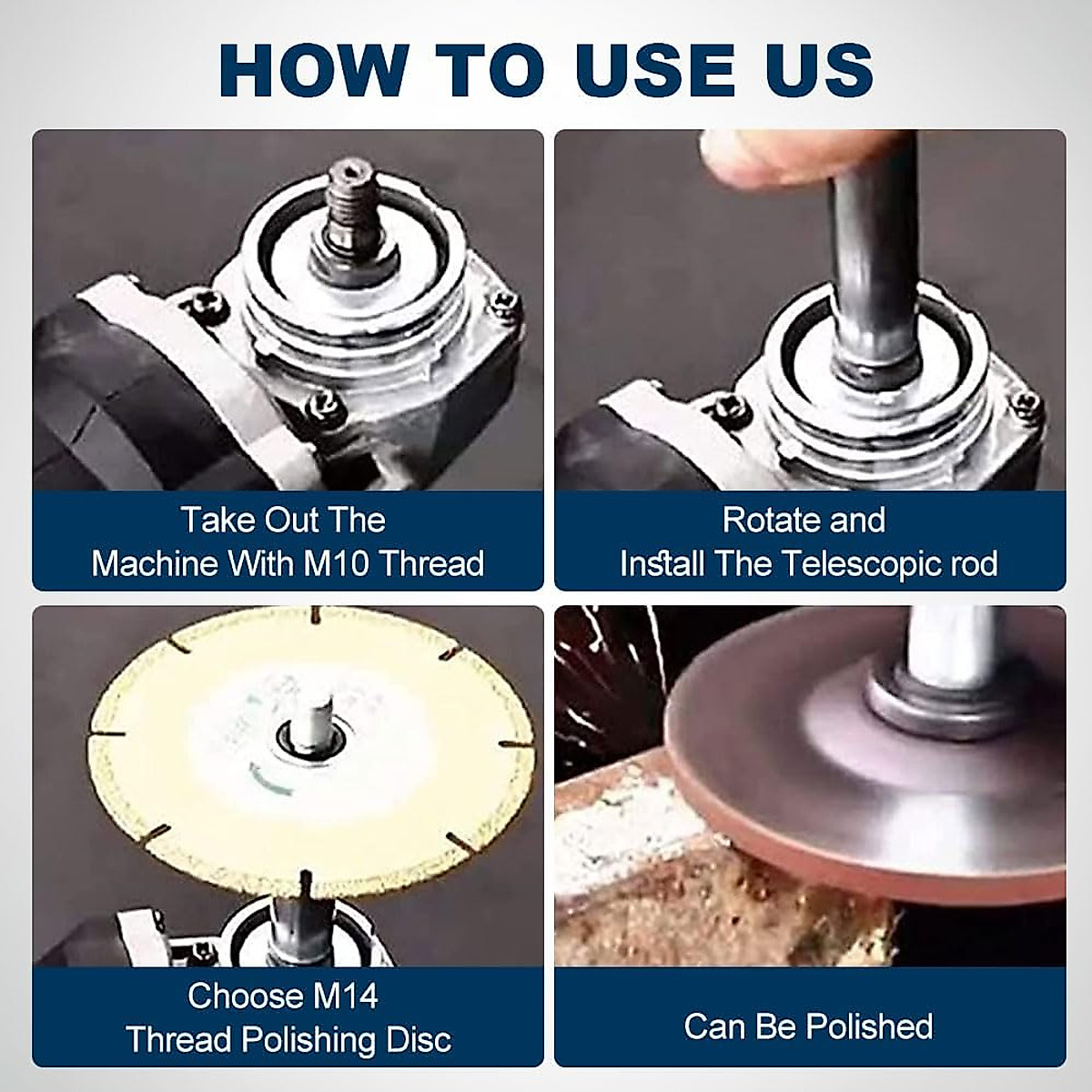 HOW TO USE US

Take Out The Machine With M10 Thread

Rotate and Install The Telescopic rod

Choose M14 Thread Polishing Disc

Can Be Polished