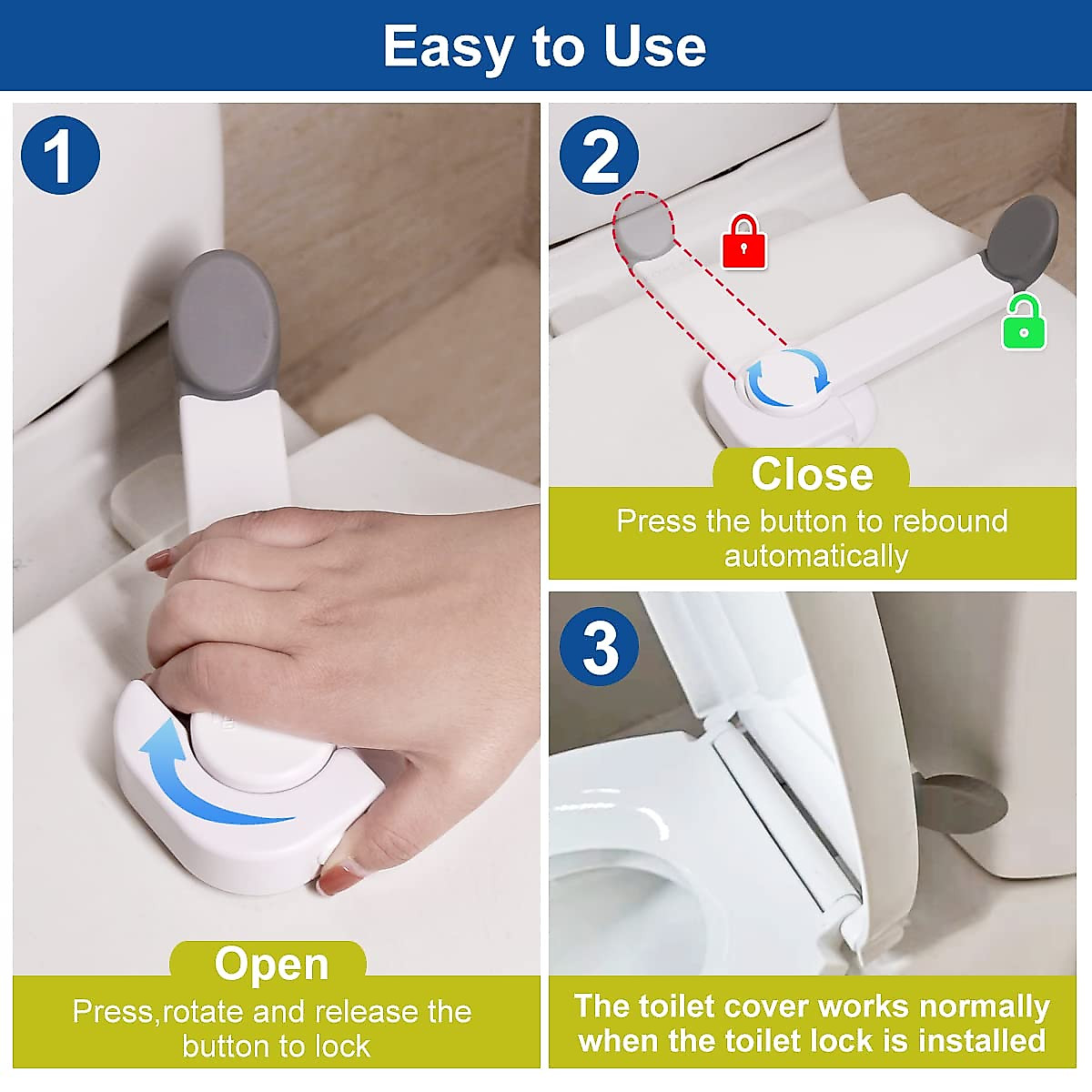 Easy to Use

1

Open

Press,rotate and release the button to lock

2

Close

Press the button to rebound automatically

3

The toilet cover works normally when the toilet lock is installed