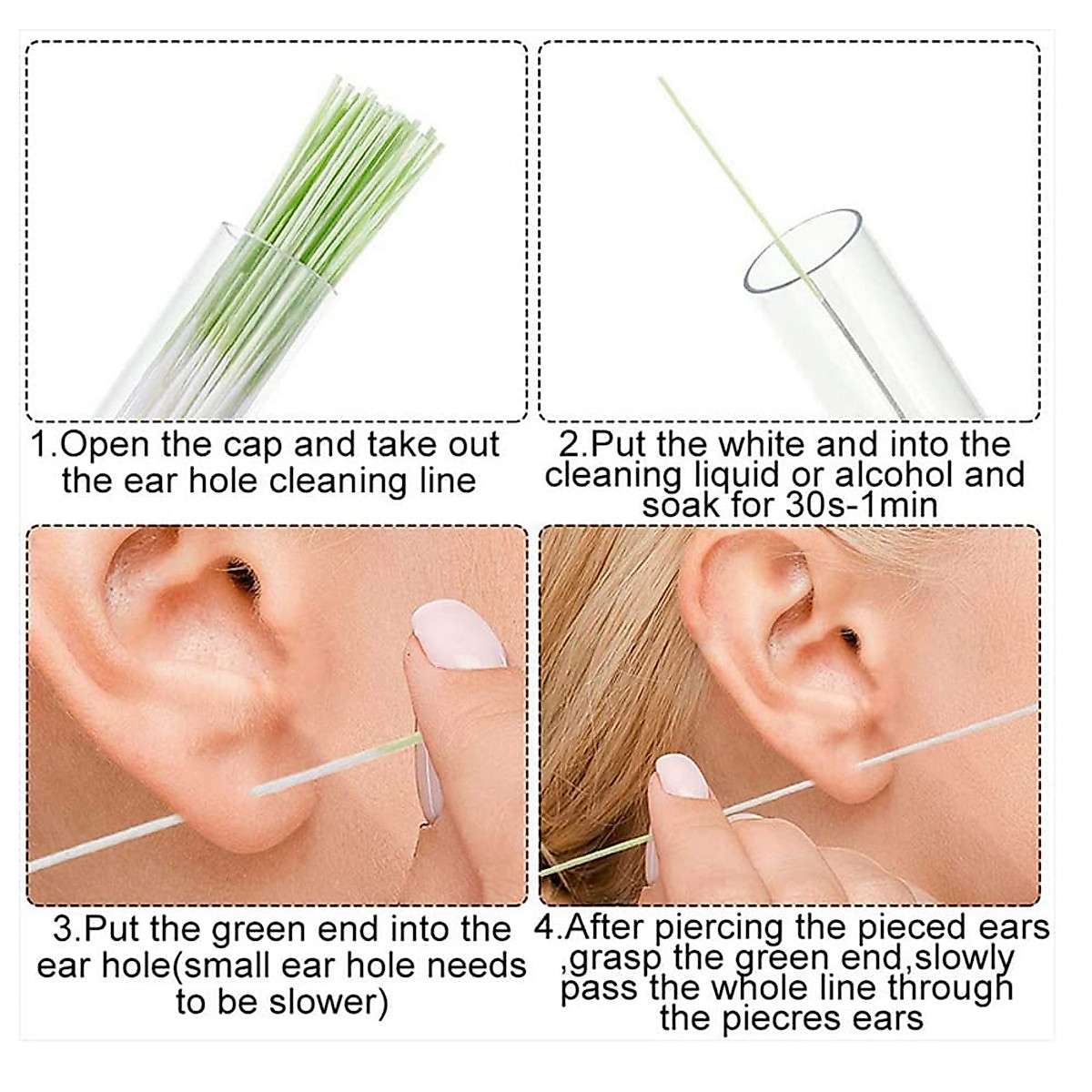 1.Open the cap and take out the ear hole cleaning line

2.Put the white and into the cleaning liquid or alcohol and soak for 30s-1min

3.Put the green end into the ear hole(small ear hole needs to be slower)

4.After piercing the pieced ears ,grasp the green end,slowly pass the whole line through the piecres ears