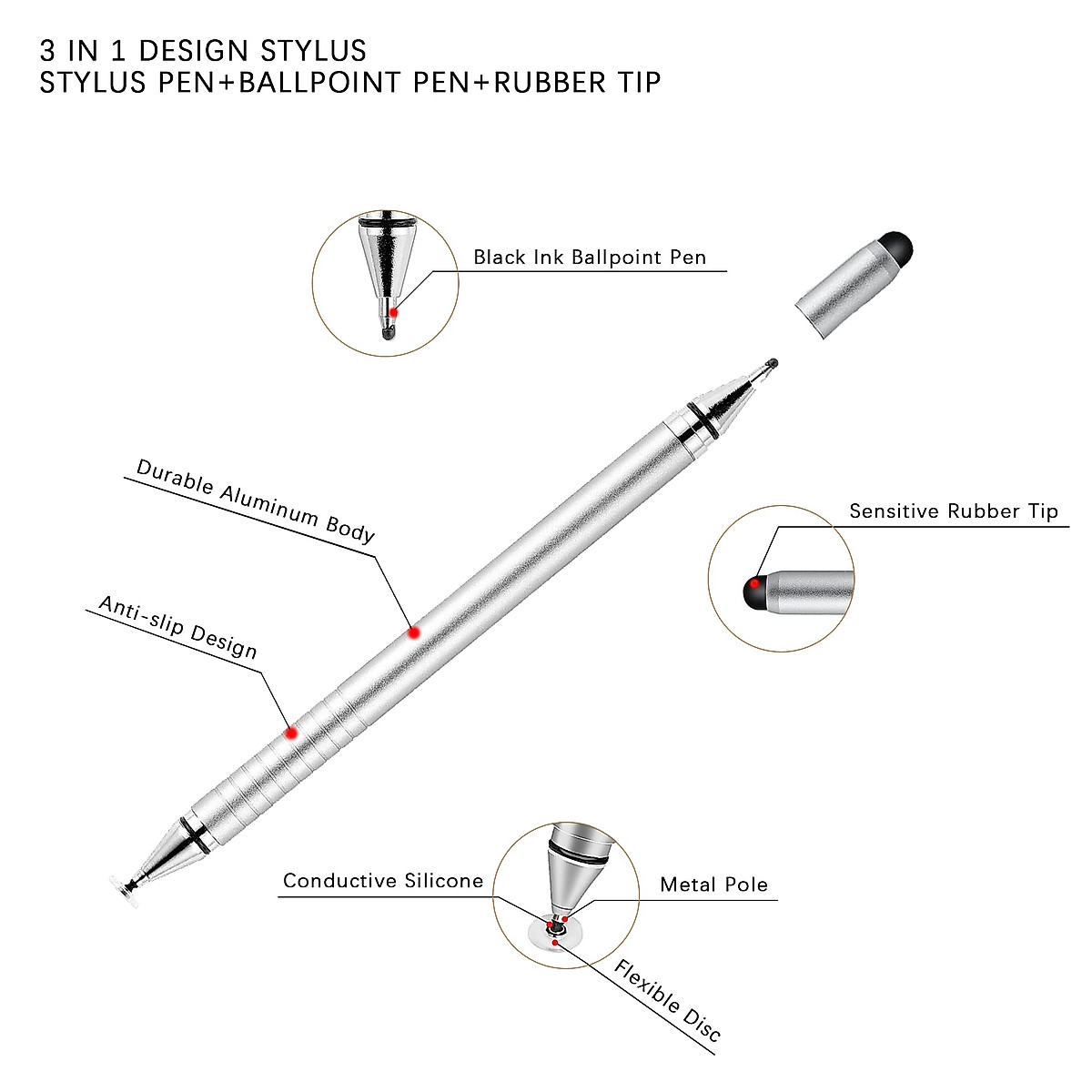 3 IN 1 DESIGN STYLUS
STYLUS PEN+BALLPOINT PEN+RUBBER TIP

Black Ink Ballpoint Pen

Durable Aluminum Body

Sensitive Rubber Tip

Anti-slip Design

Conductive Silicone

Metal Pole

Flexible Disc