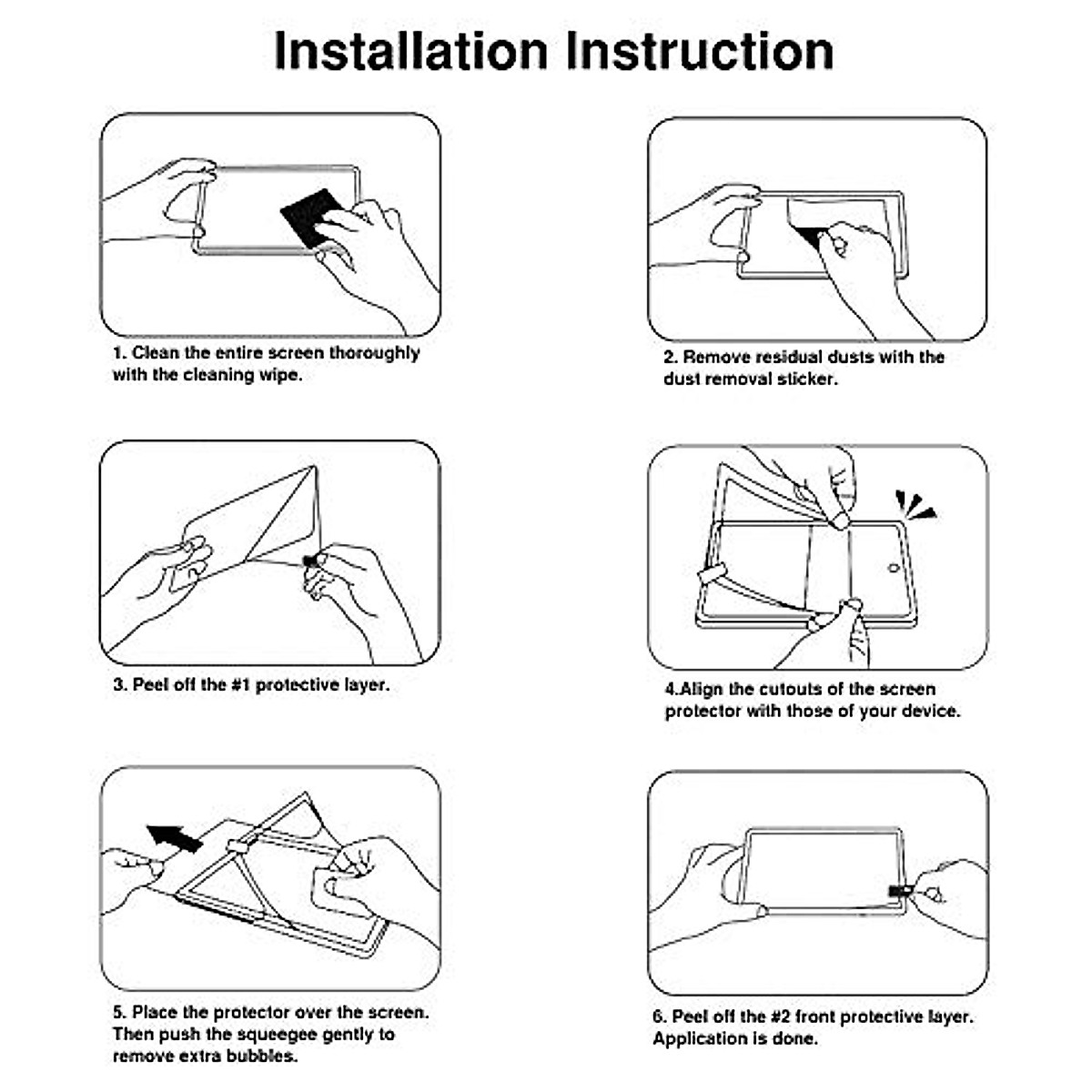 Installation Instruction

1. Clean the entire screen thoroughly with the cleaning wipe.

2. Remove residual dusts with the dust removal sticker.

3. Peel off the #1 protective layer.

4.Align the cutouts of the screen protector with those of your device.

5. Place the protector over the screen. Then push the squeegee gently to remove extra bubbles.

6. Peel off the #2 front protective layer. Application is done.