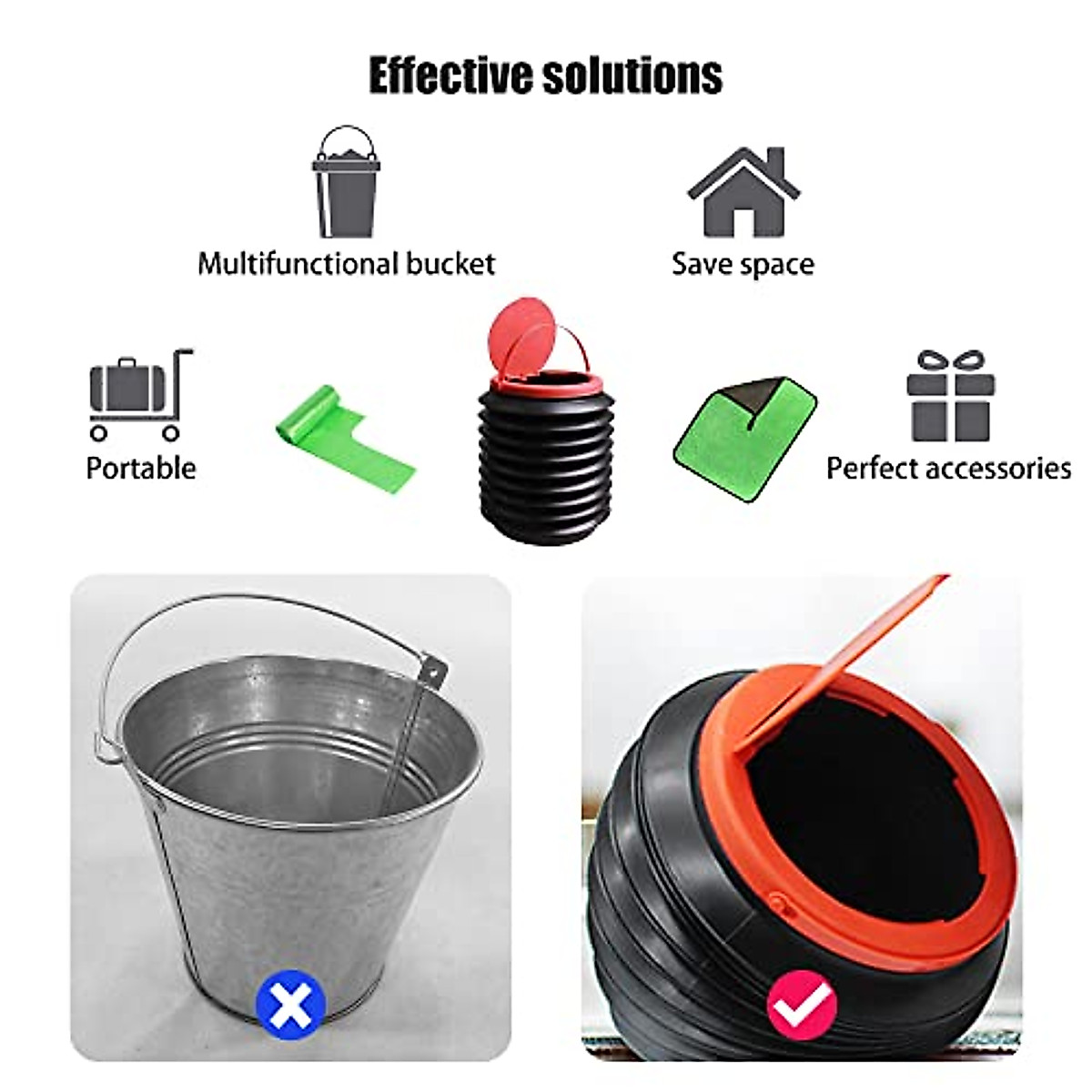 Effective solutions

Multifunctional bucket

Save space

Portable

Perfect accessories