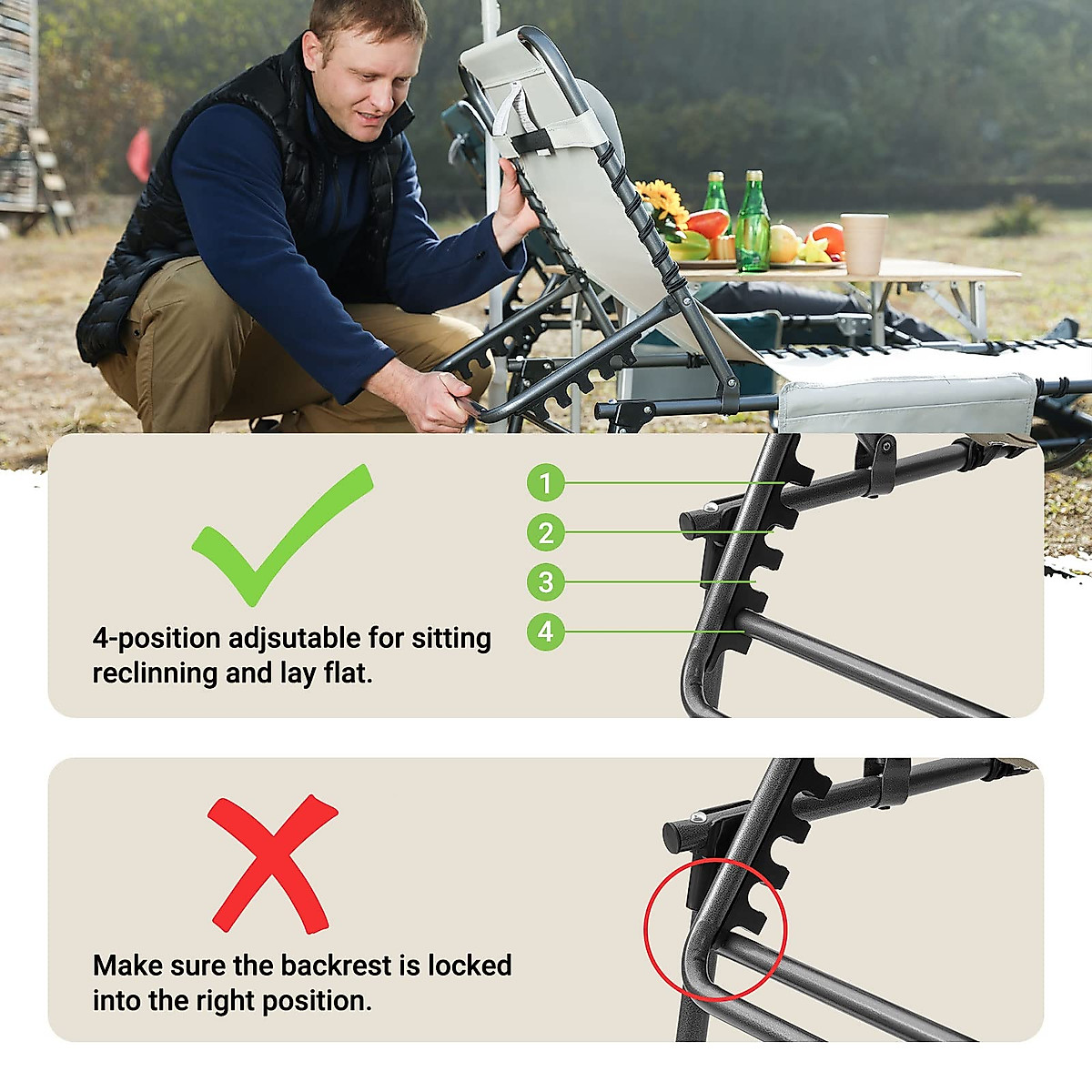 4-position adjsutable for sitting reclinning and lay flat.

1
2
3
4

Make sure the backrest is locked into the right position.