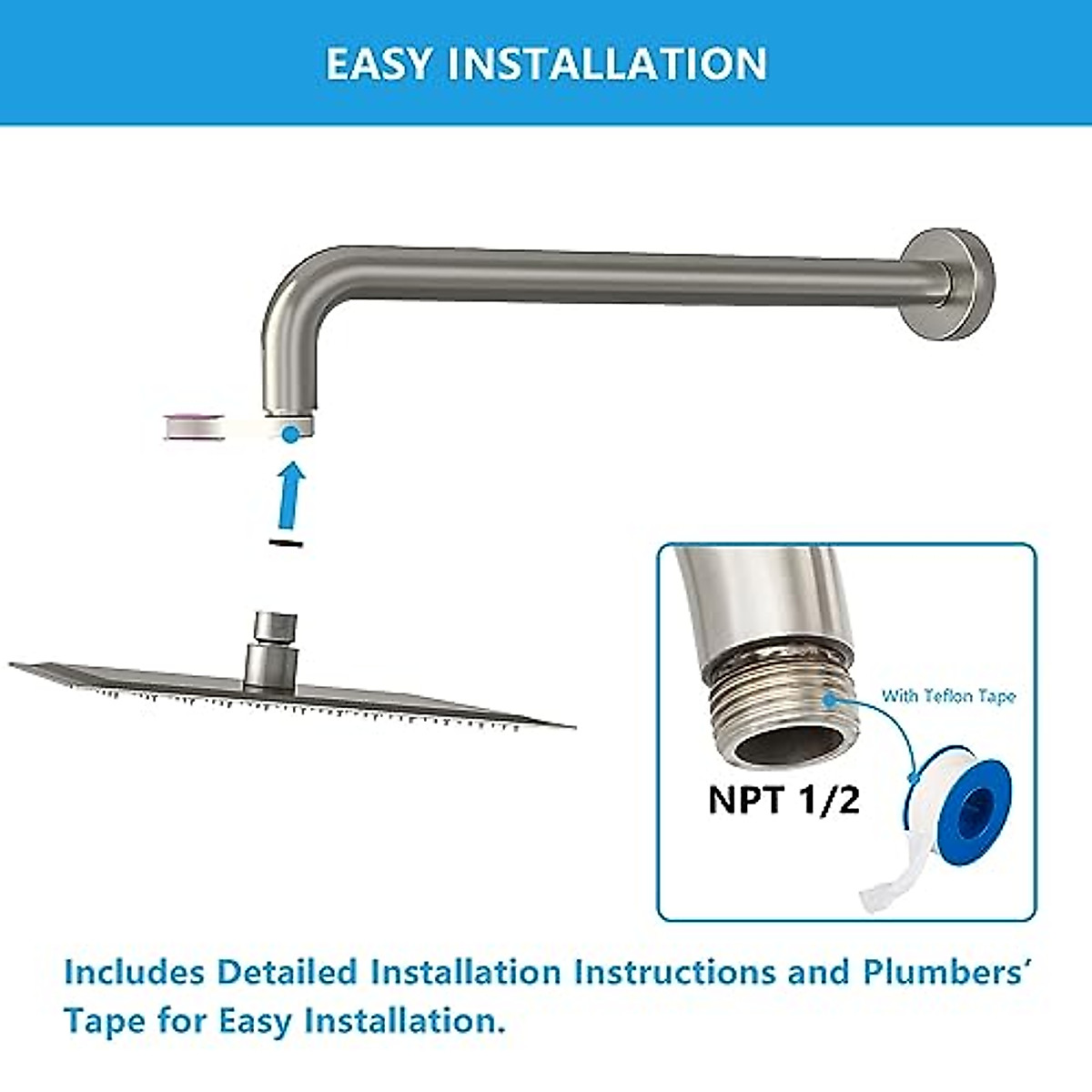 EASY INSTALLATION

With Teflon Tape

NPT 1/2

Includes Detailed Installation Instructions and Plumbers' Tape for Easy Installation.