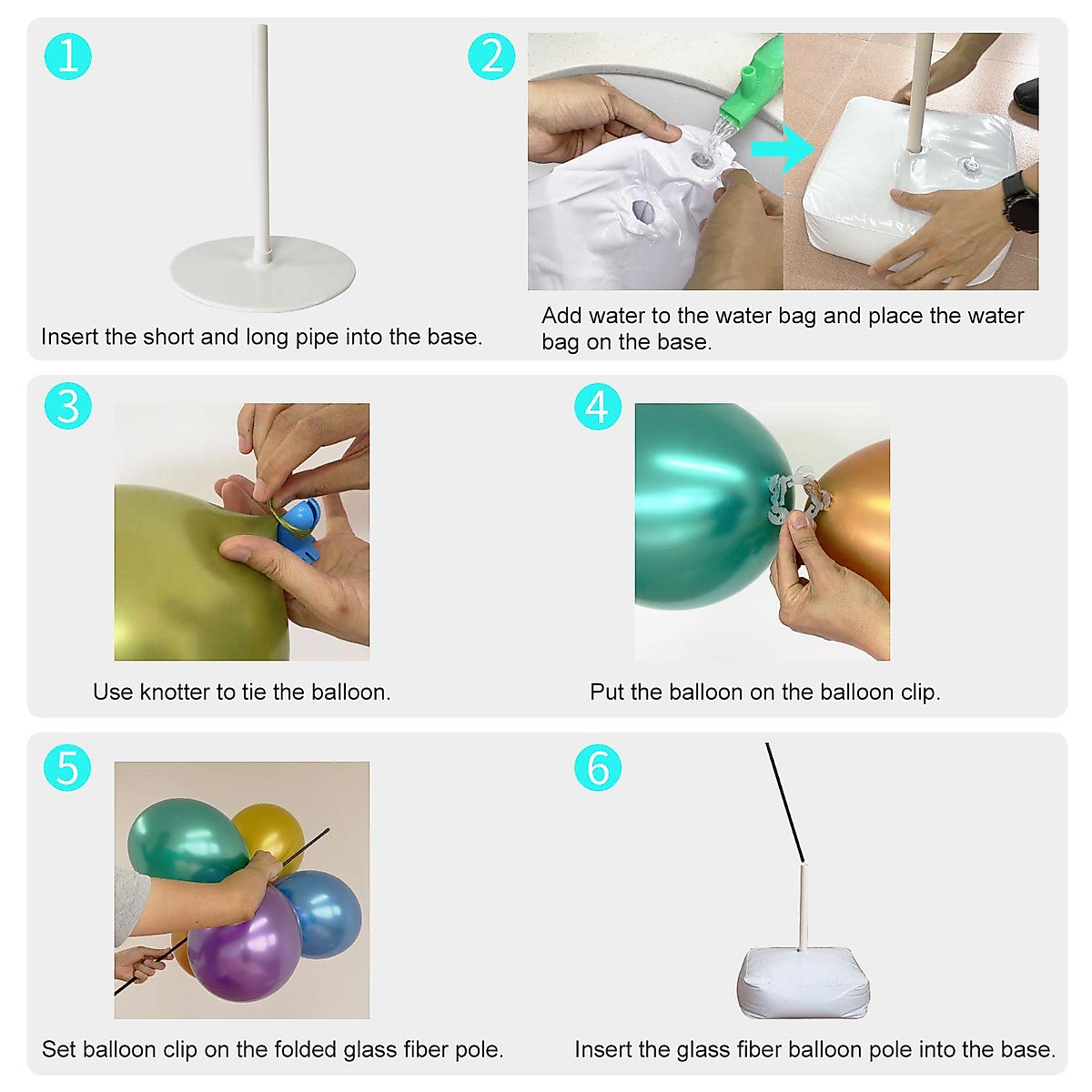 1

Insert the short and long pipe into the base.

2

Add water to the water bag and place the water bag on the base.

3

Use knotter to tie the balloon.

4

Put the balloon on the balloon clip.

5

Set balloon clip on the folded glass fiber pole.

6

Insert the glass fiber balloon pole into the base.