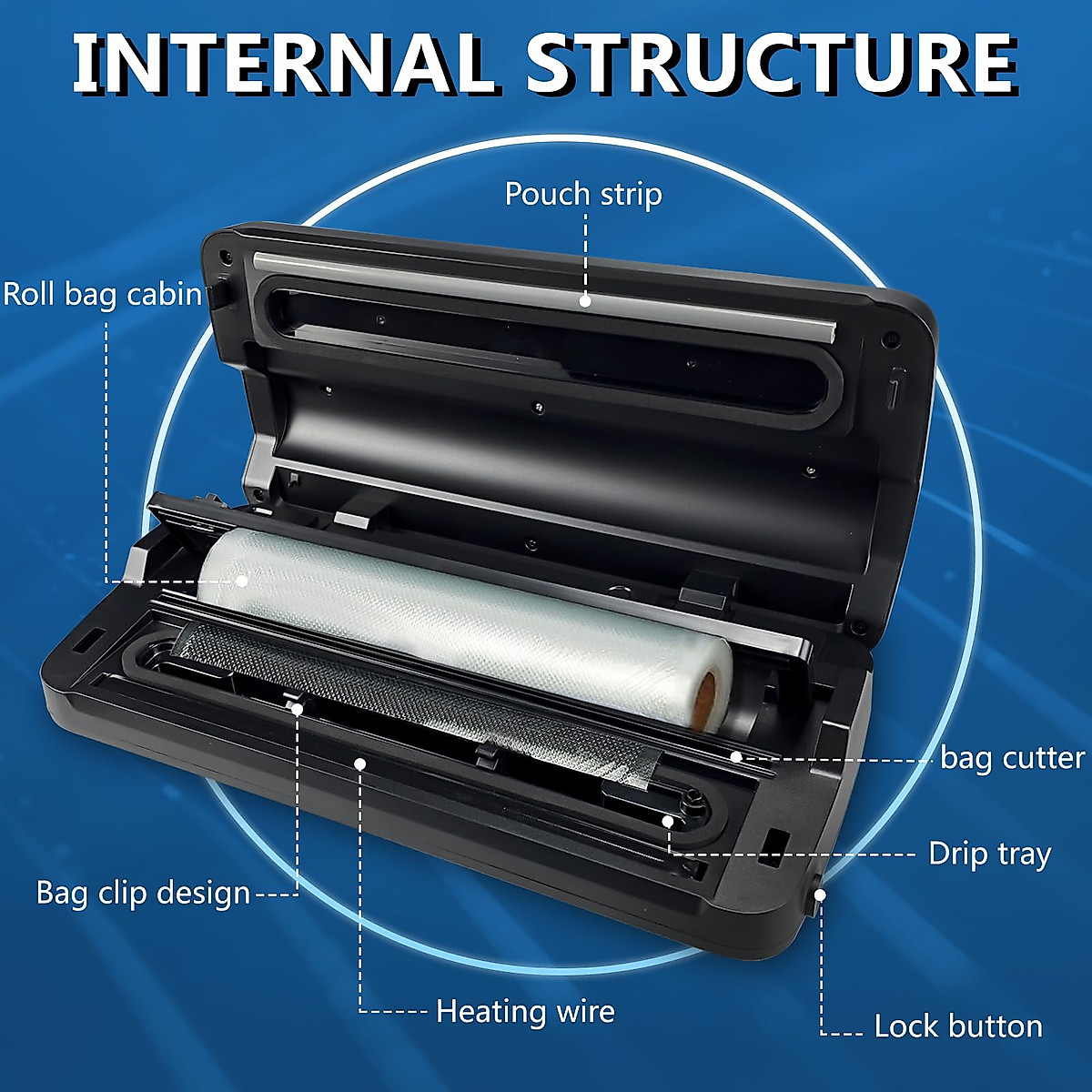 INTERNAL STRUCTURE

Pouch strip

Roll bag cabin

bag cutter

Drip tray

Bag clip design

Heating wire

Lock button