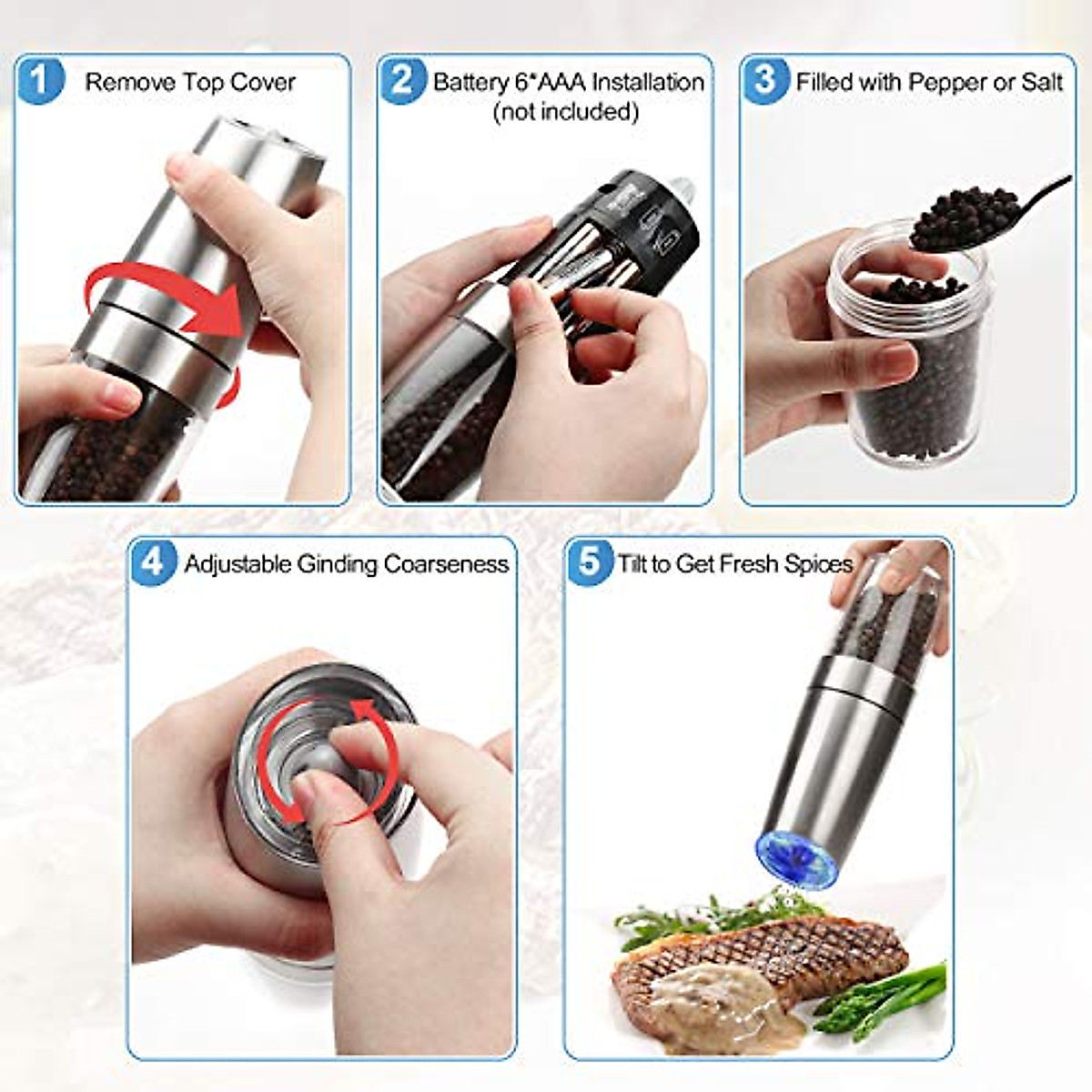 1 Remove Top Cover

2 Battery 6*AAA Installation (not included)

3 Filled with Pepper or Salt

4 Adjustable Ginding Coarseness

5 Tilt to Get Fresh Spices