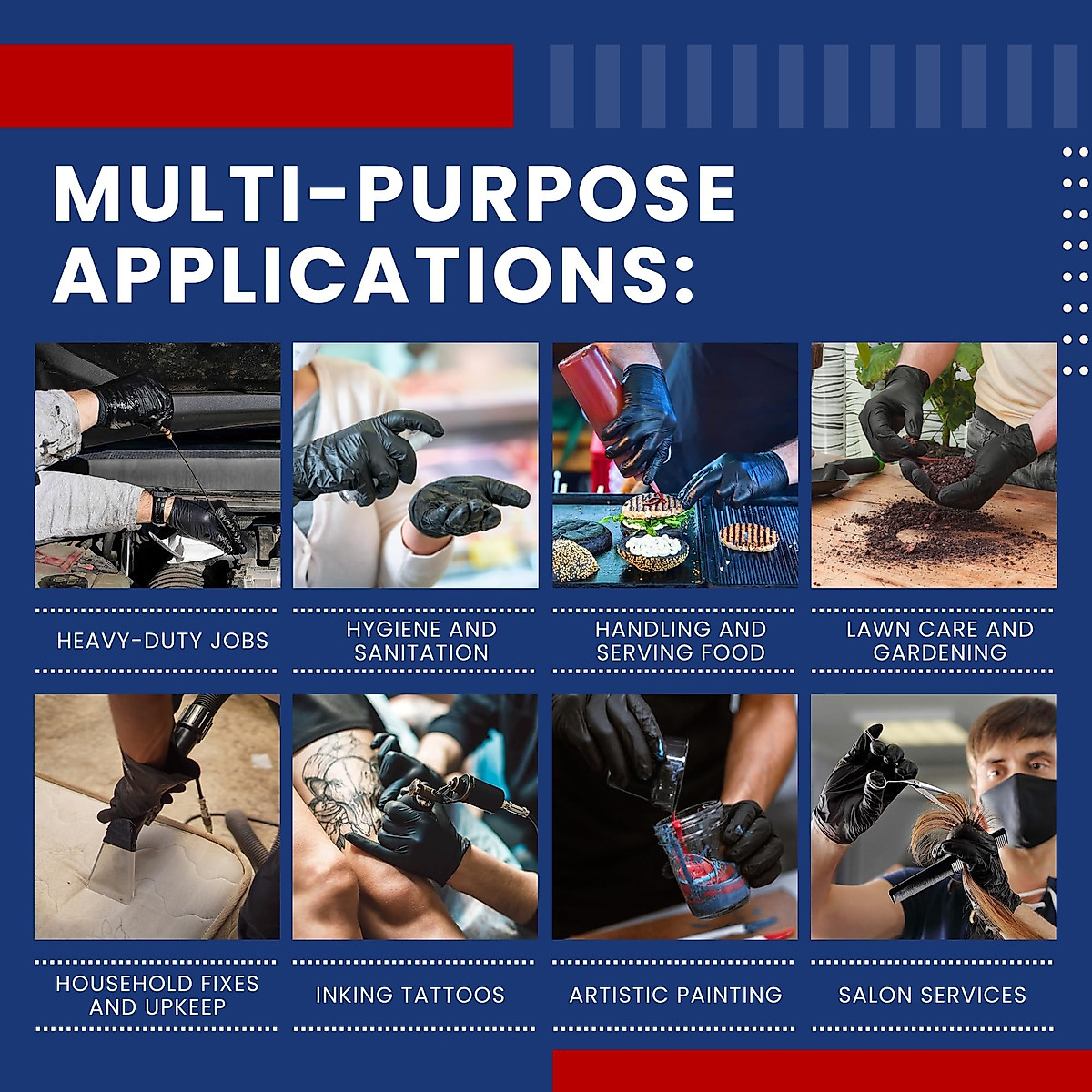 MULTI-PURPOSE APPLICATIONS:

HEAVY-DUTY JOBS

HYGIENE AND SANITATION

HANDLING AND SERVING FOOD

LAWN CARE AND GARDENING

HOUSEHOLD FIXES AND UPKEEP

INKING TATTOOS

ARTISTIC PAINTING

SALON SERVICES