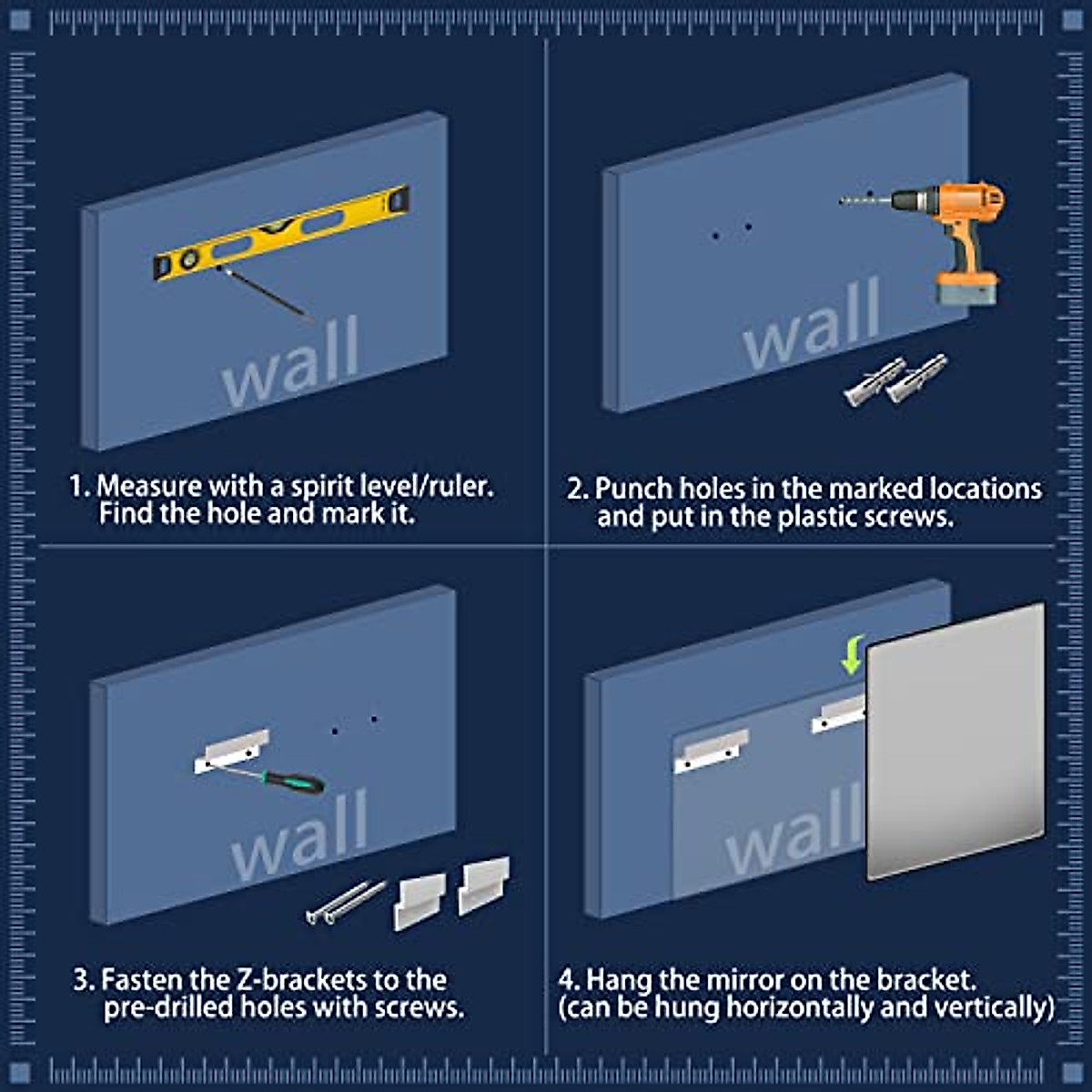 wall

1. Measure with a spirit level/ruler. Find the hole and mark it.

wall

2. Punch holes in the marked locations and put in the plastic screws.

wall

3. Fasten the Z-brackets to the pre-drilled holes with screws.

wall

4. Hang the mirror on the bracket. (can be hung horizontally and vertically)