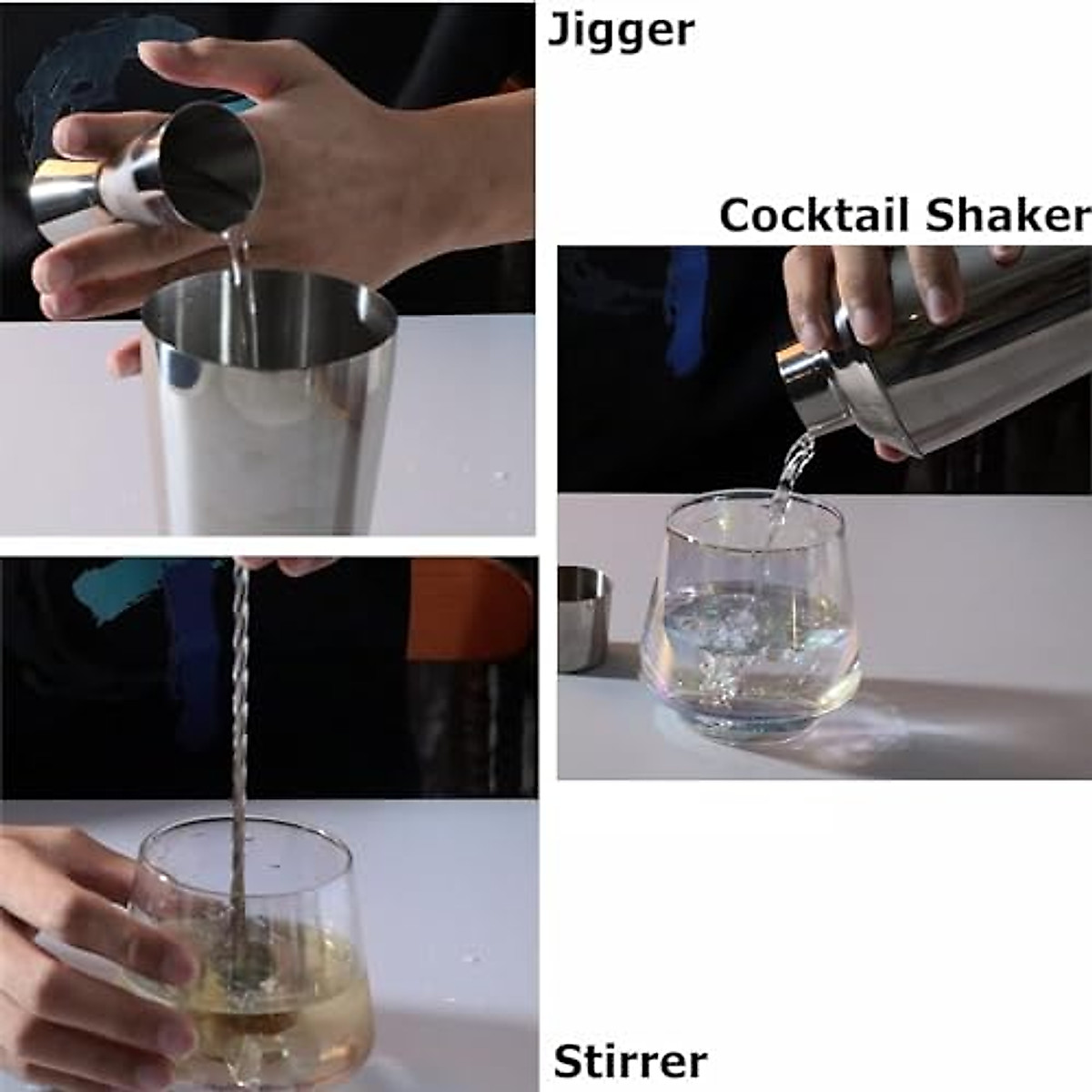 Jigger

Cocktail Shaker

Stirrer