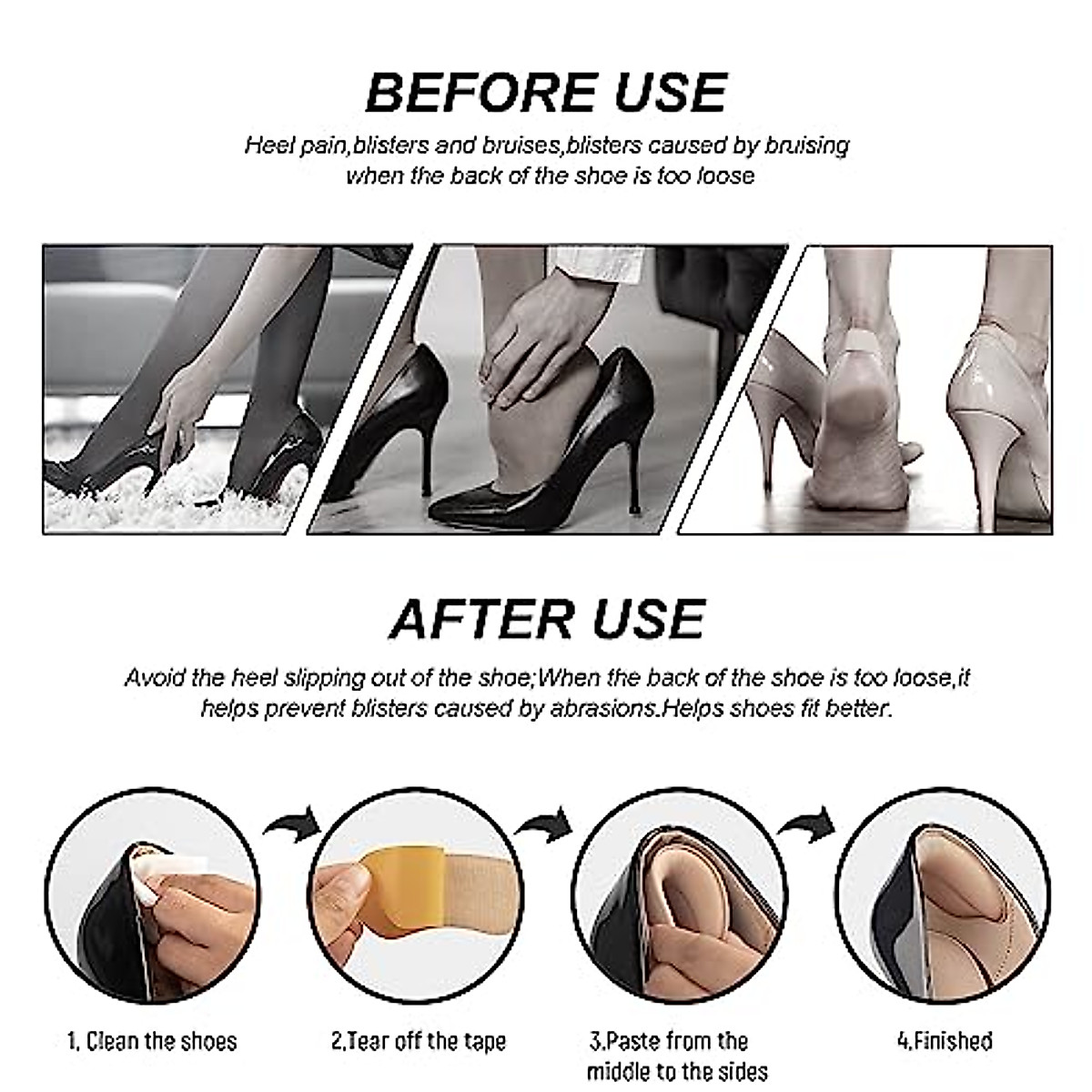 BEFORE USE

Heel pain,blisters and bruises,blisters caused by bruising when the back of the shoe is too loose

AFTER USE

Avoid the heel slipping out of the shoe;When the back of the shoe is too loose,it helps prevent blisters caused by abrasions.Helps shoes fit better.

1. Clean the shoes

2.Tear off the tape

3.Paste from the middle to the sides

4.Finished