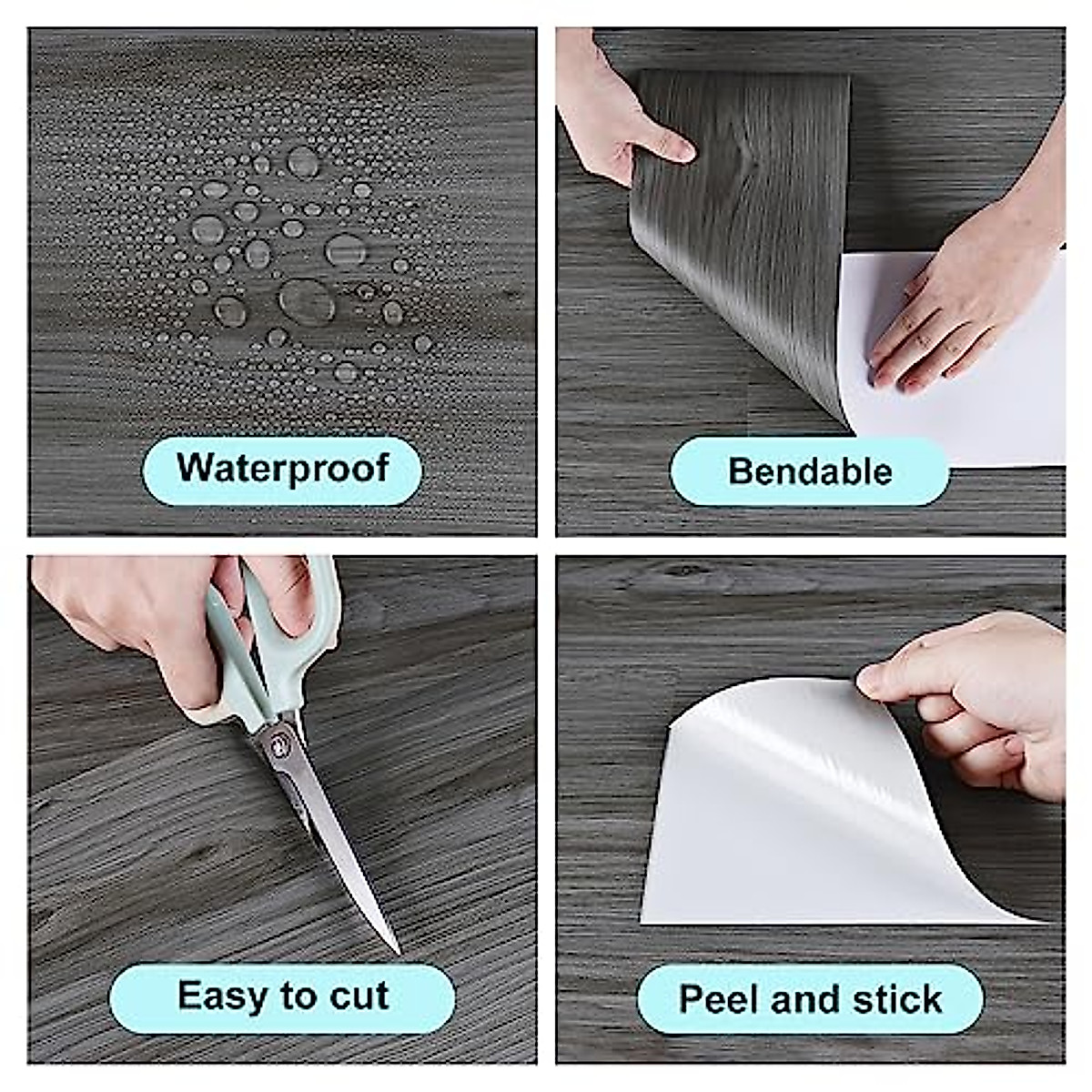 Waterproof

Bendable

Easy to cut

Peel and stick