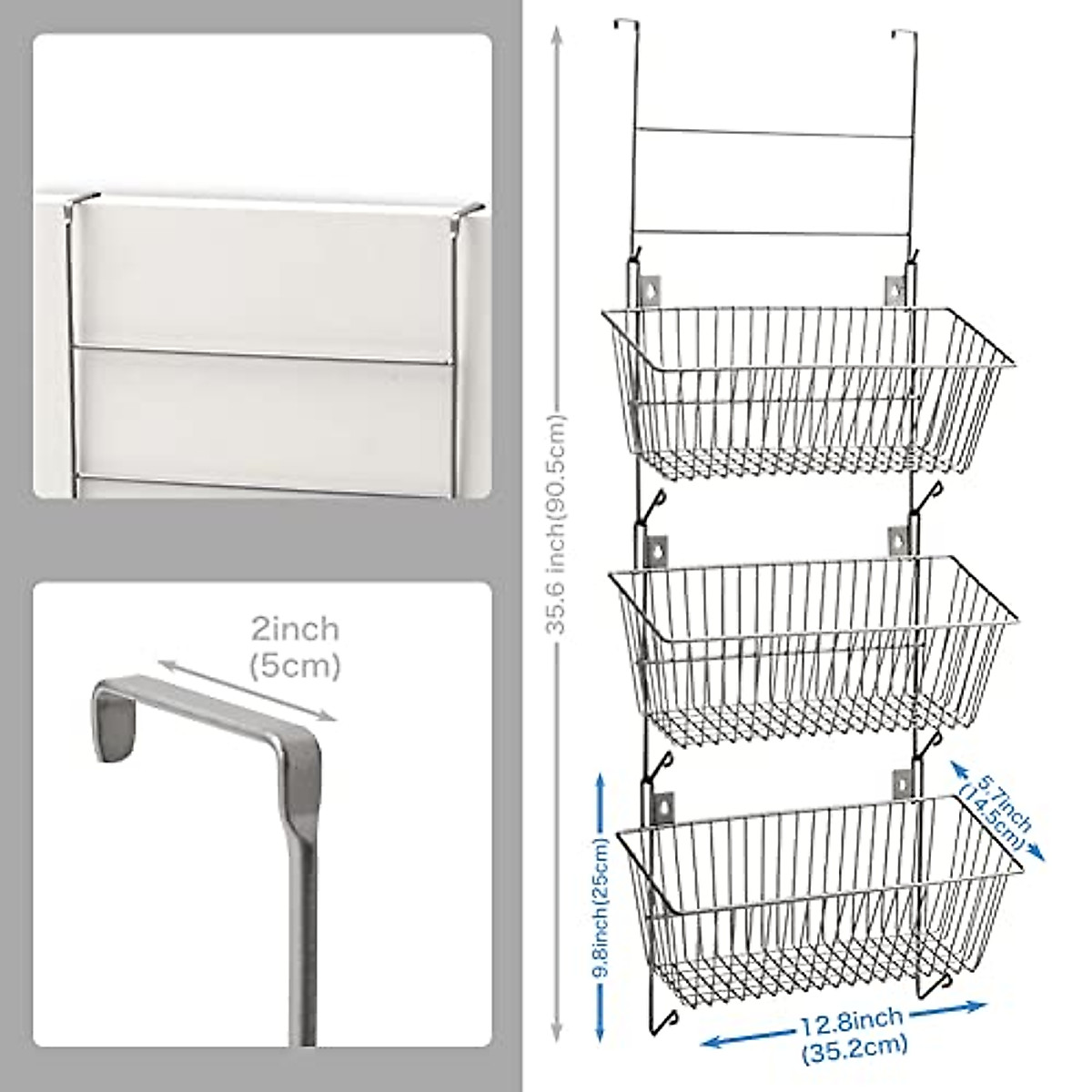 2inch
(5cm)

35.6 inch(90.5cm)

5.7inch
(14.5cm)

9.8inch(25cm)

12.8inch
(35.2cm)