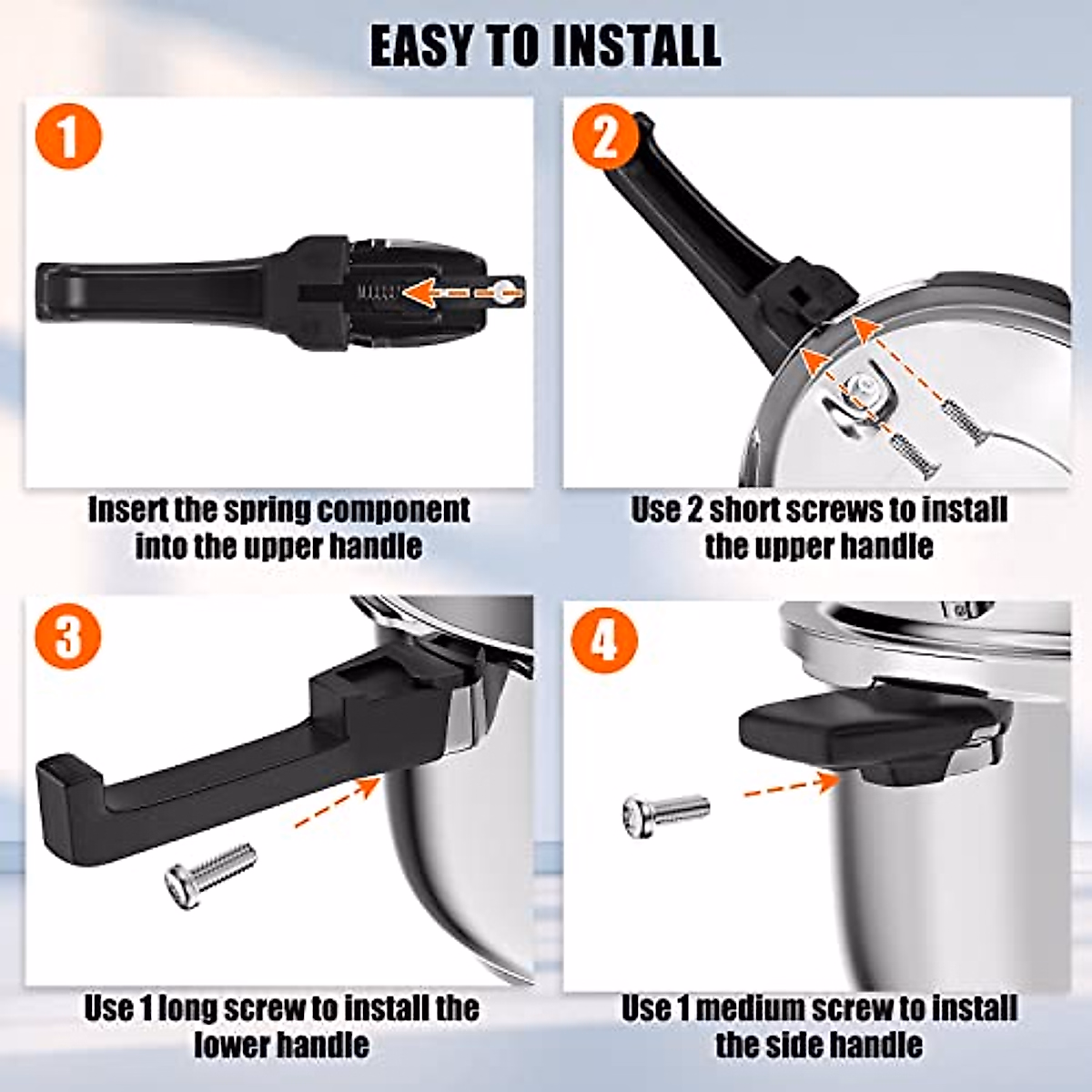 EASY TO INSTALL

1

Insert the spring component into the upper handle

2

Use 2 short screws to install the upper handle

3

Use 1 long screw to install the lower handle

4

Use 1 medium screw to install the side handle