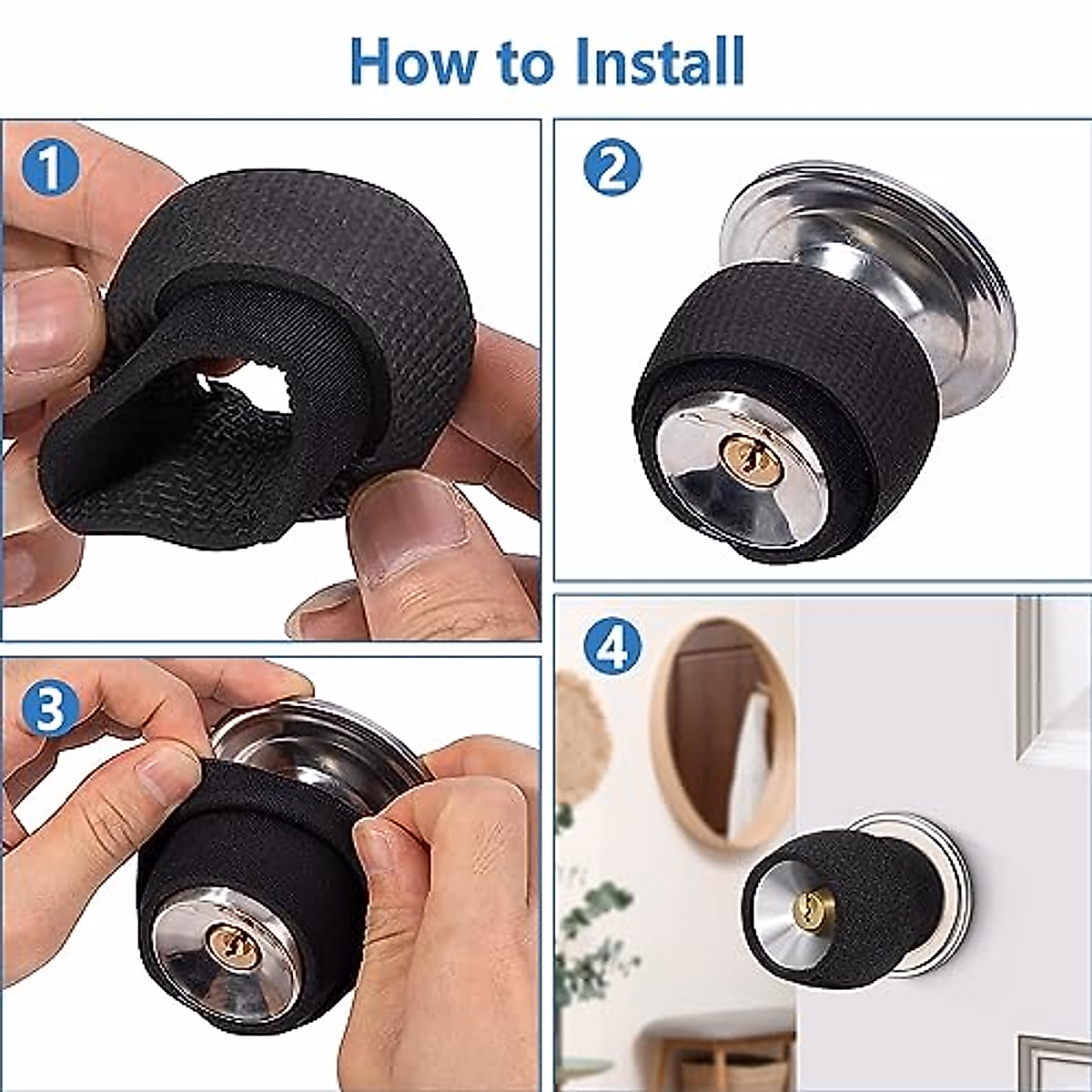 How to Install

1

2

3

4