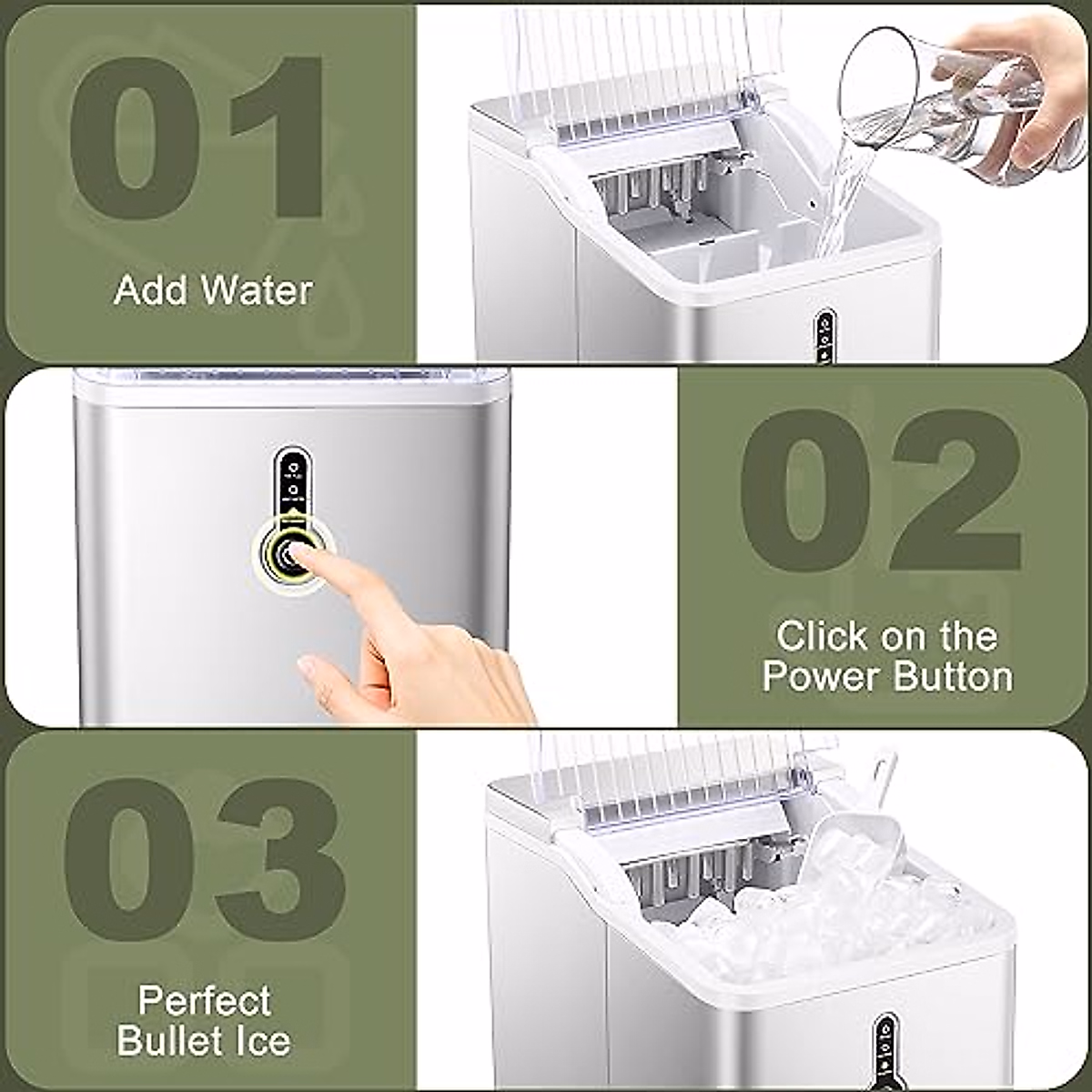 01

Add Water

02

Click on the Power Button

03

Perfect Bullet Ice