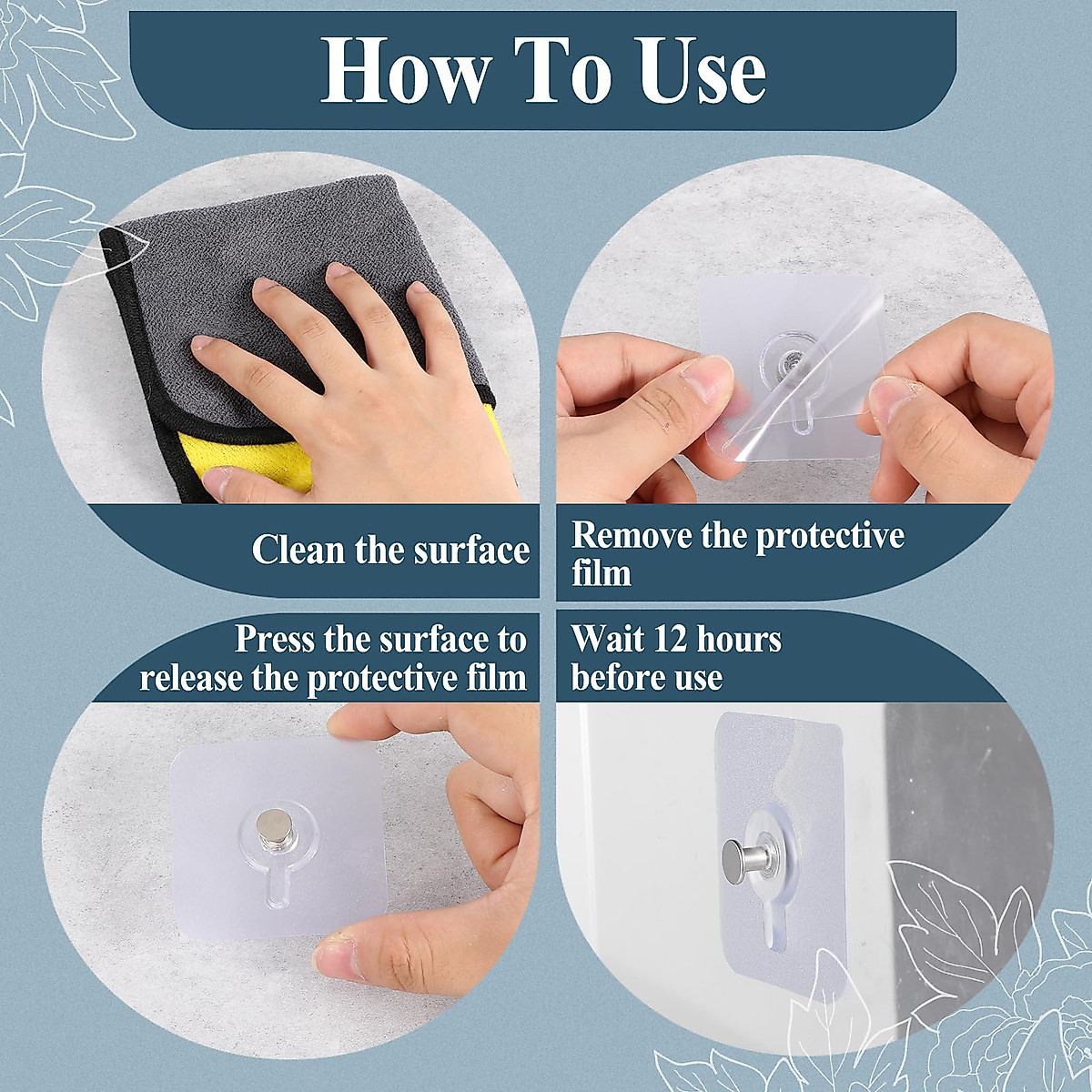 How To Use

Clean the surface

Remove the protective film

Press the surface to release the protective film

Wait 12 hours before use