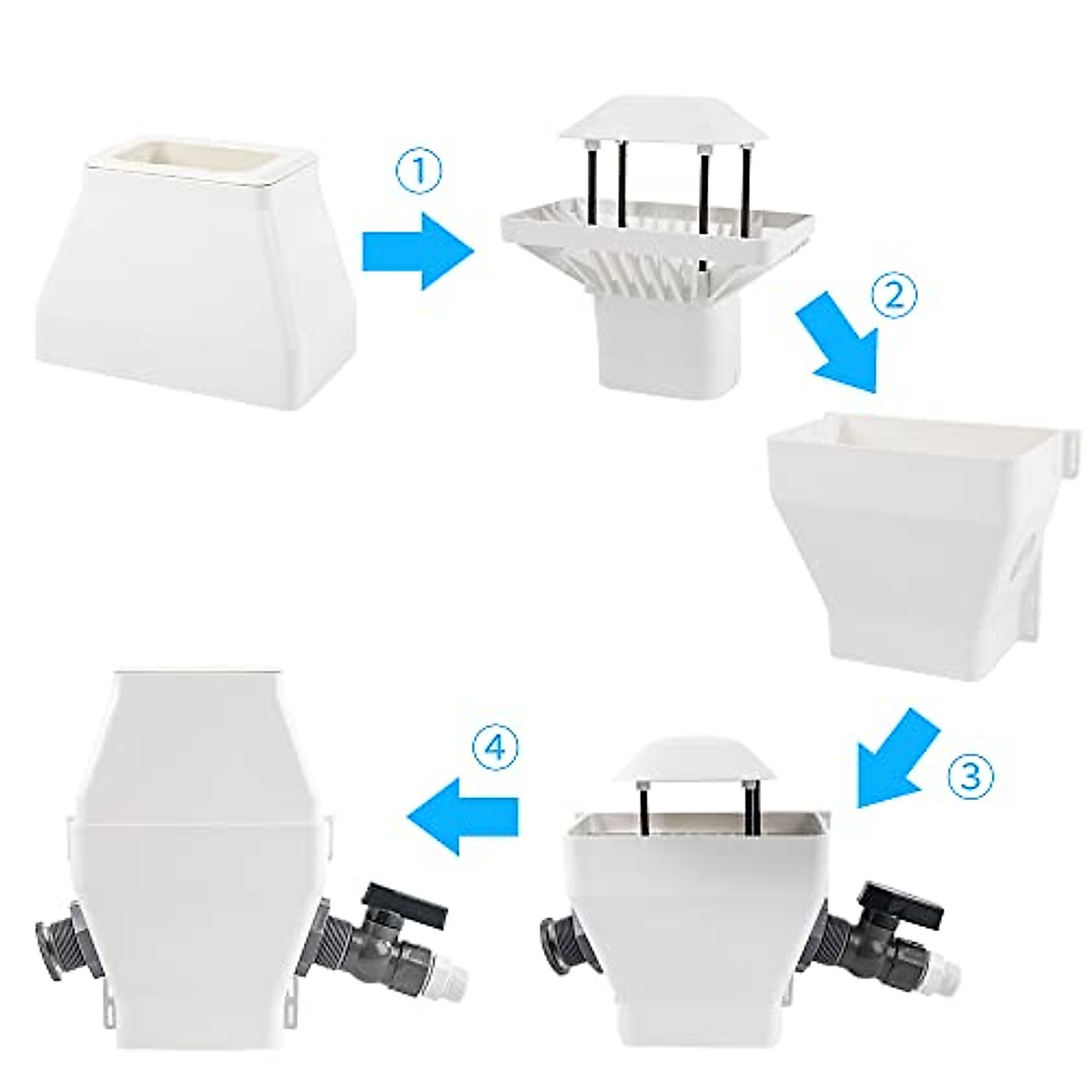 ①
②
③
④