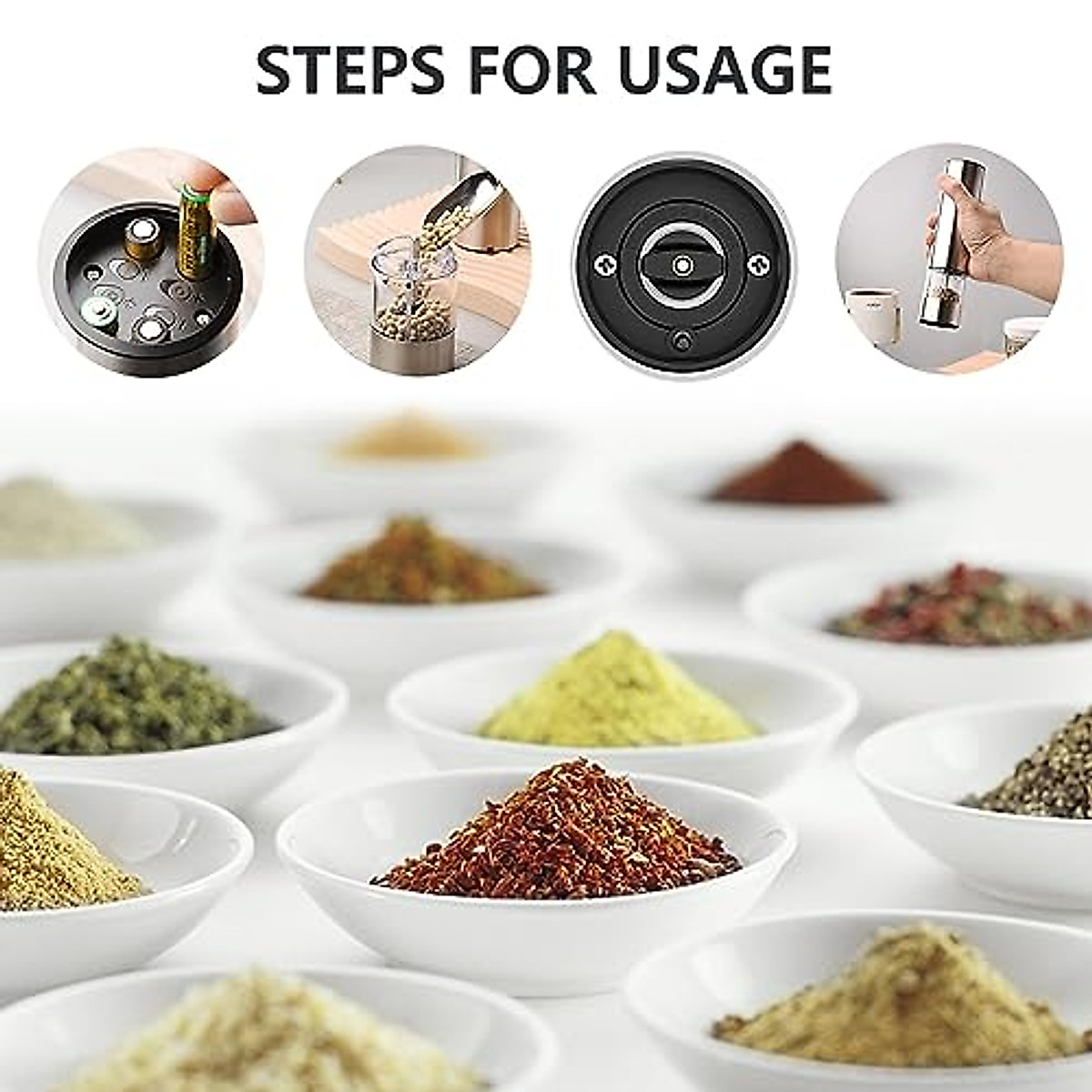 STEPS FOR USAGE