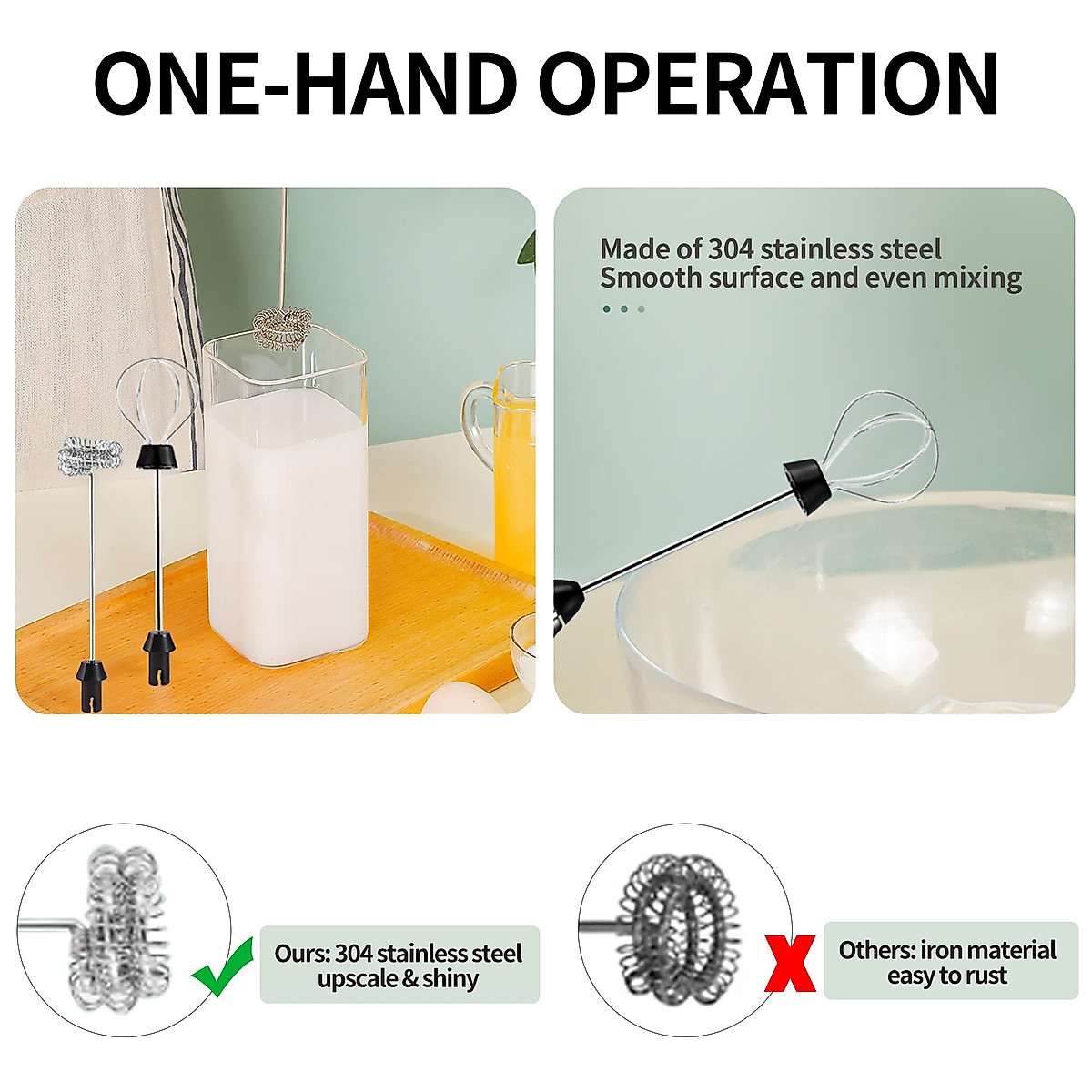 ONE-HAND OPERATION

Made of 304 stainless steel
Smooth surface and even mixing

Ours: 304 stainless steel upscale & shiny

Others: iron material easy to rust