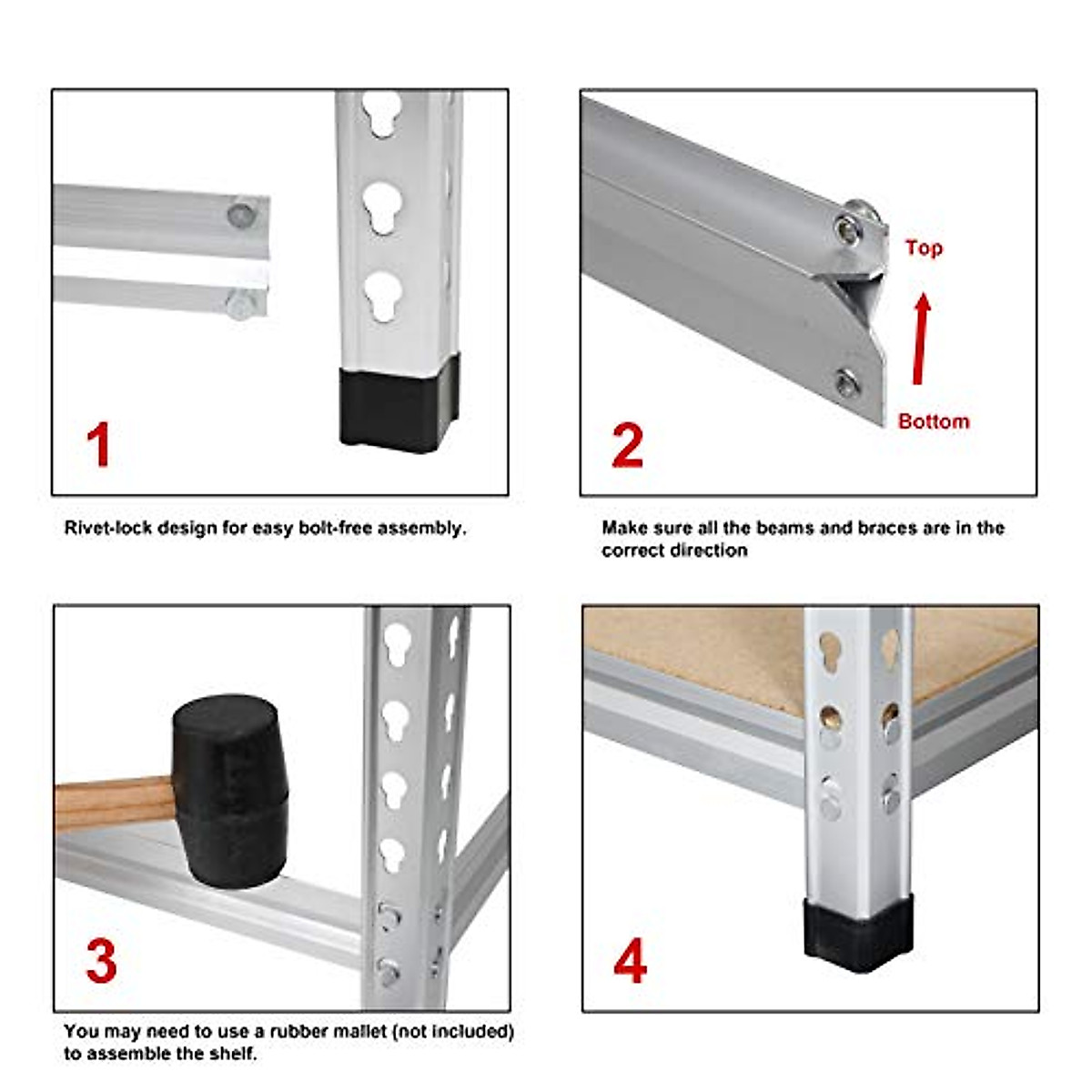 1

Rivet-lock design for easy bolt-free assembly.

Top

Bottom

2

Make sure all the beams and braces are in the correct direction

3

You may need to use a rubber mallet (not included) to assemble the shelf.

4