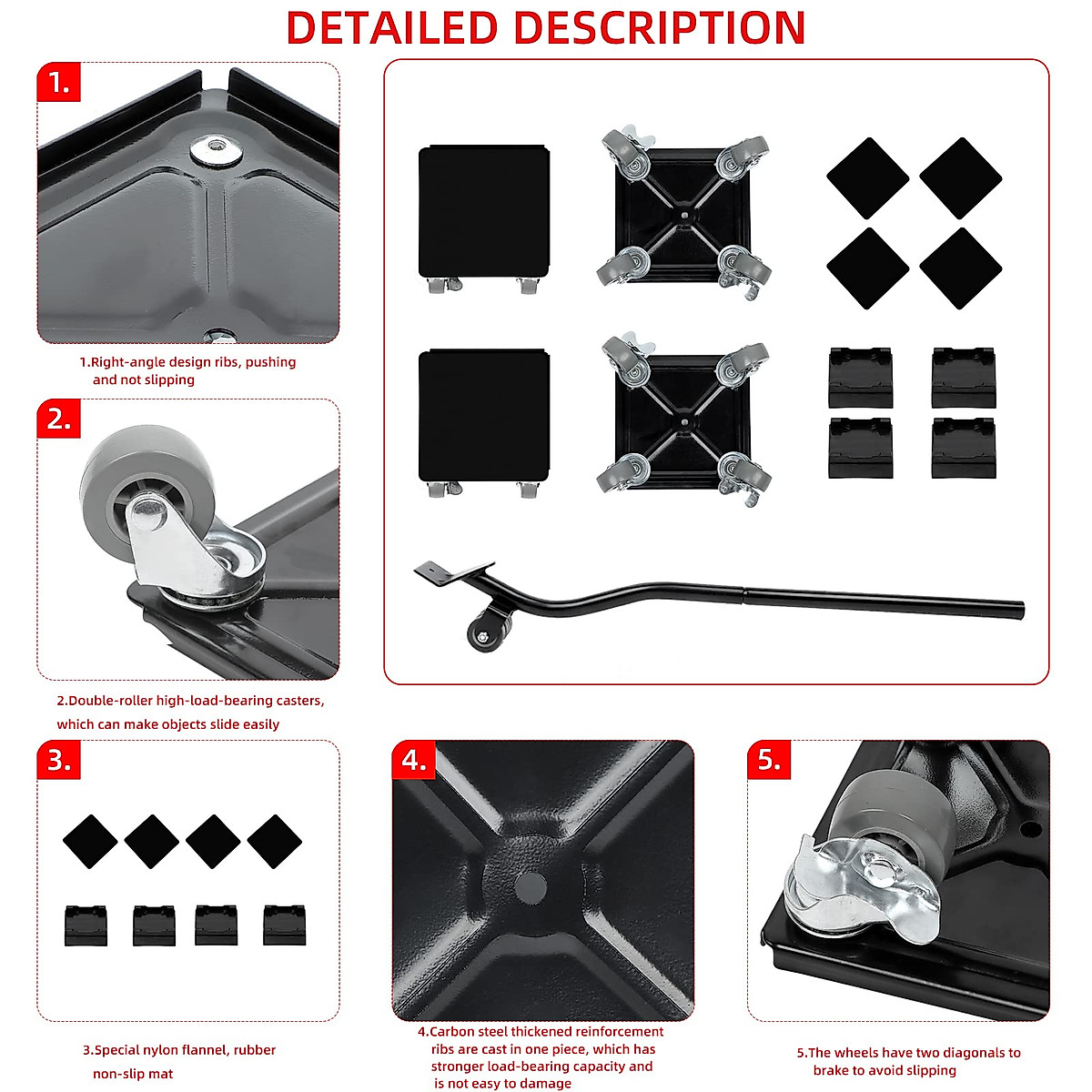 DETAILED DESCRIPTION

1.

1.Right-angle design ribs, pushing and not slipping

2.

2.Double-roller high-load-bearing casters, which can make objects slide easily

3.

3.Special nylon flannel, rubber non-slip mat

4.

4.Carbon steel thickened reinforcement ribs are cast in one piece, which has stronger load-bearing capacity and is not easy to damage

5.

5.The wheels have two diagonals to brake to avoid slipping