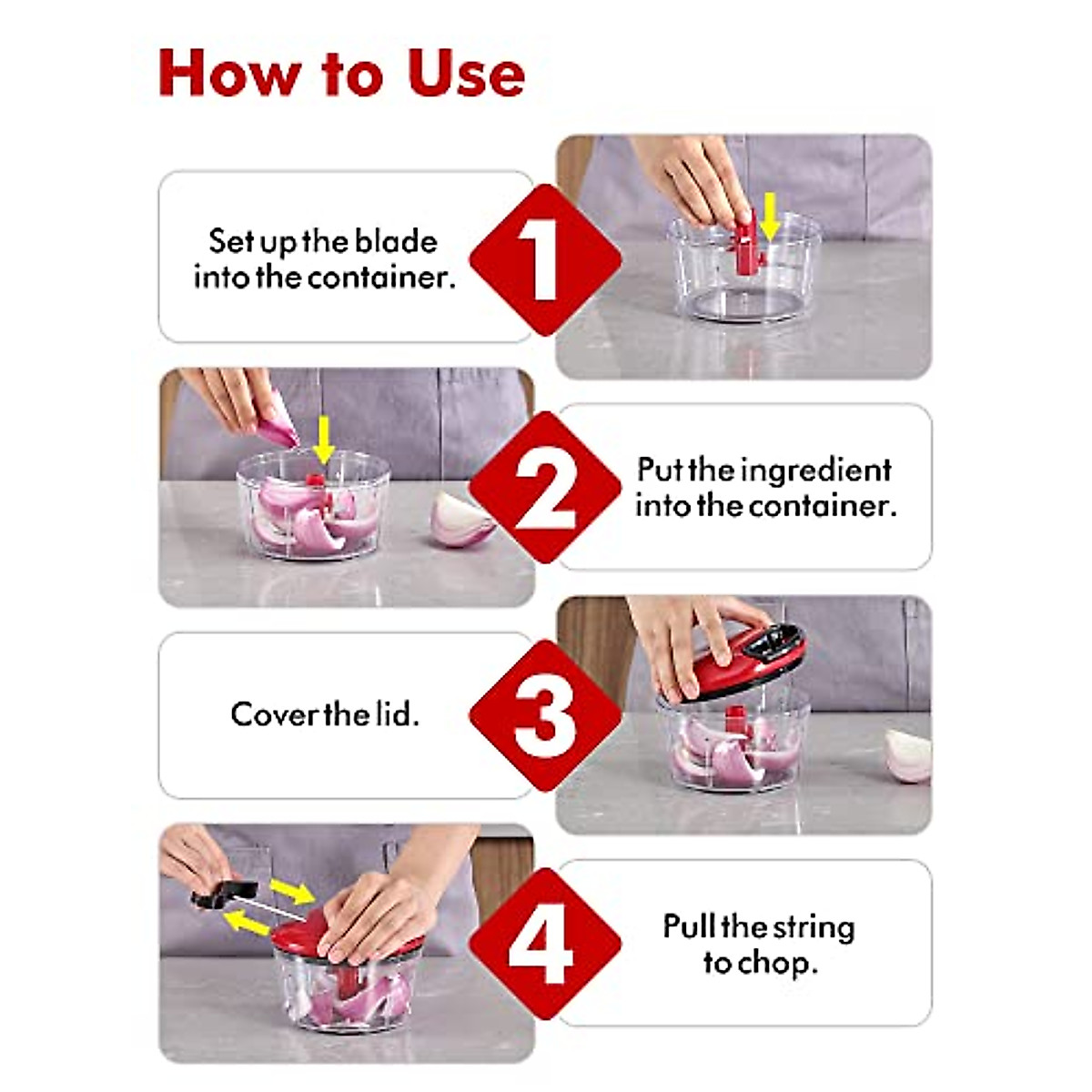 How to Use

Set up the blade into the container.

1

2

Put the ingredient into the container.

Cover the lid.

3

4

Pull the string to chop.