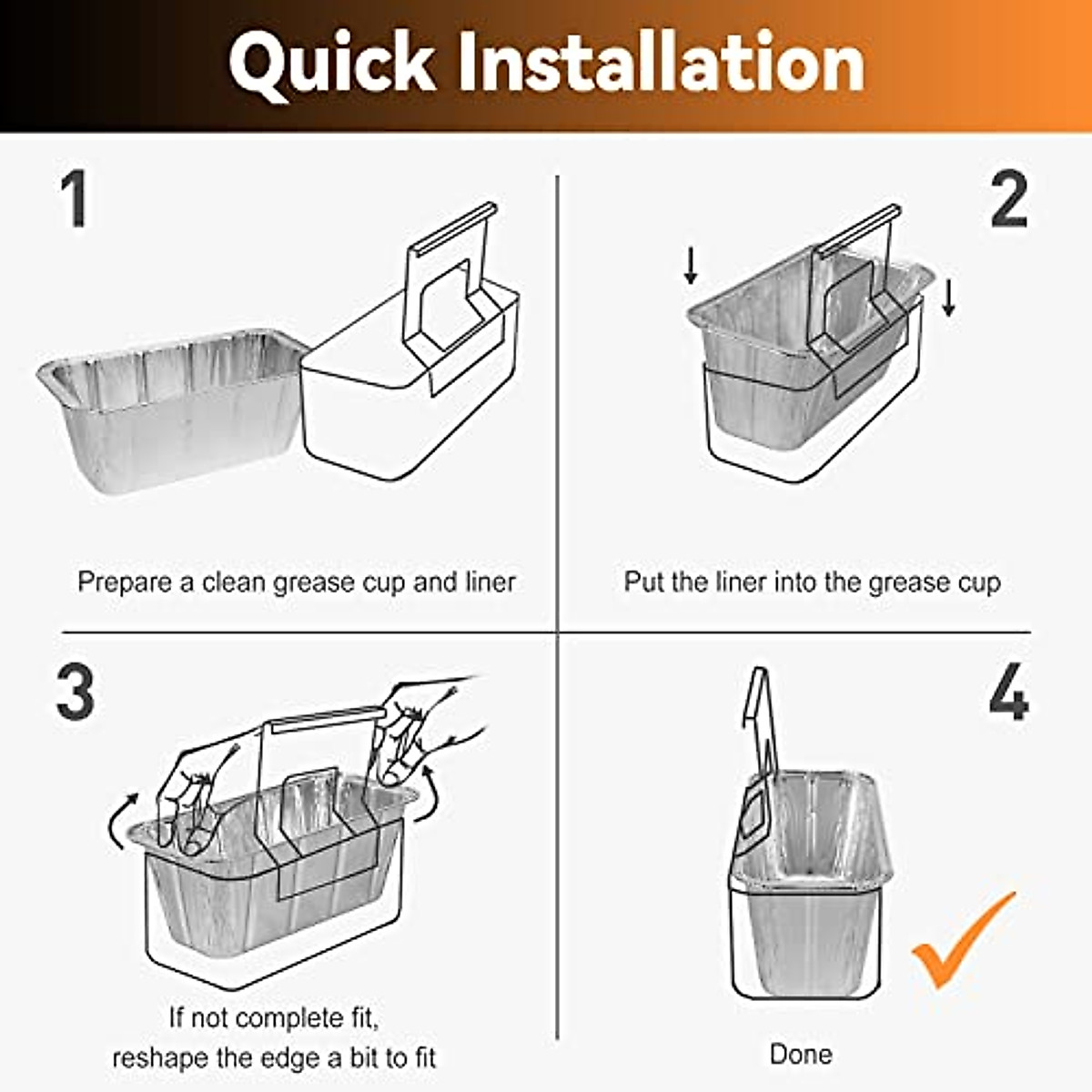 Quick Installation

1

Prepare a clean grease cup and liner

2

Put the liner into the grease cup

3

If not complete fit, reshape the edge a bit to fit

4

Done