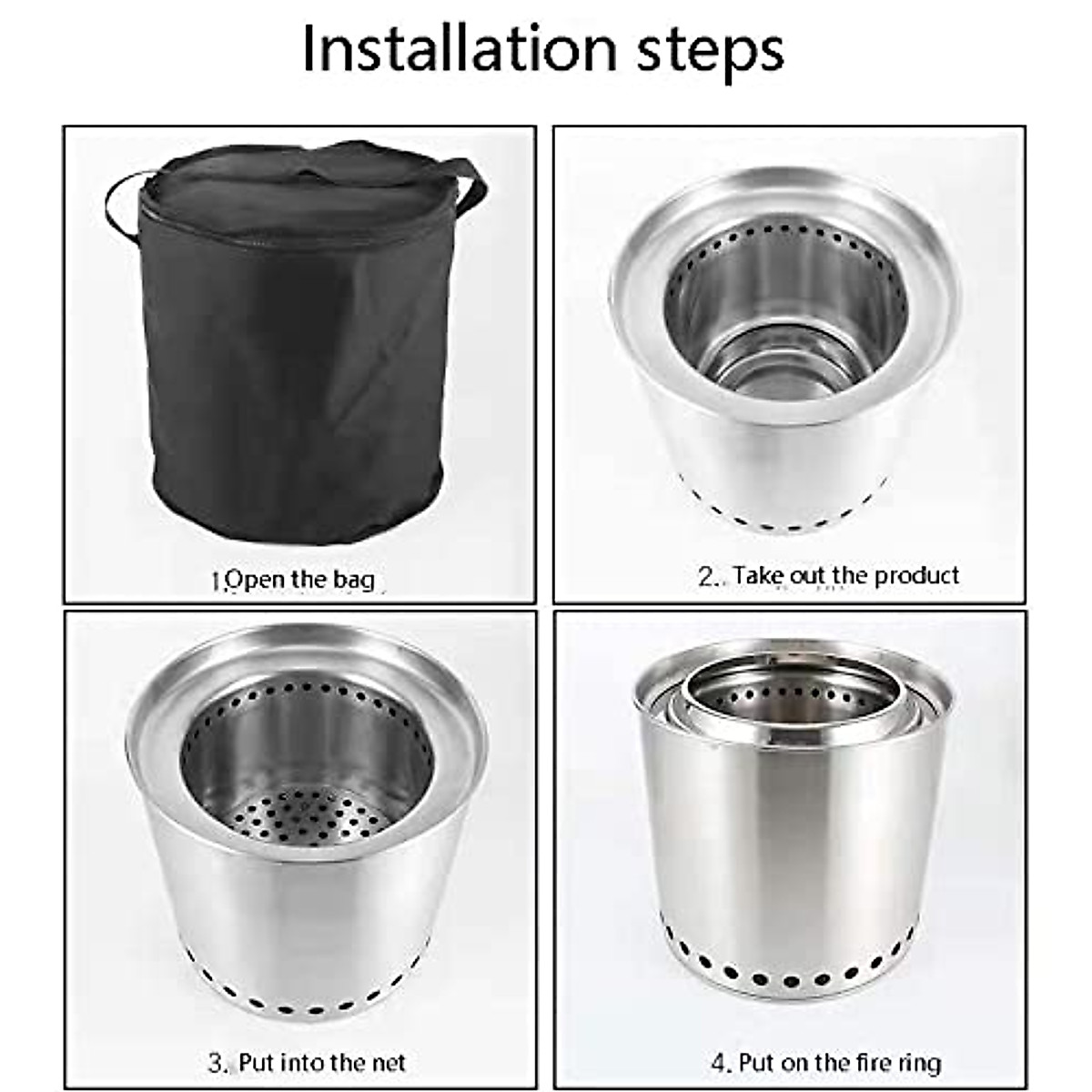 Installation steps

1.Open the bag

2.. Take out the product

3. Put into the net

4. Put on the fire ring