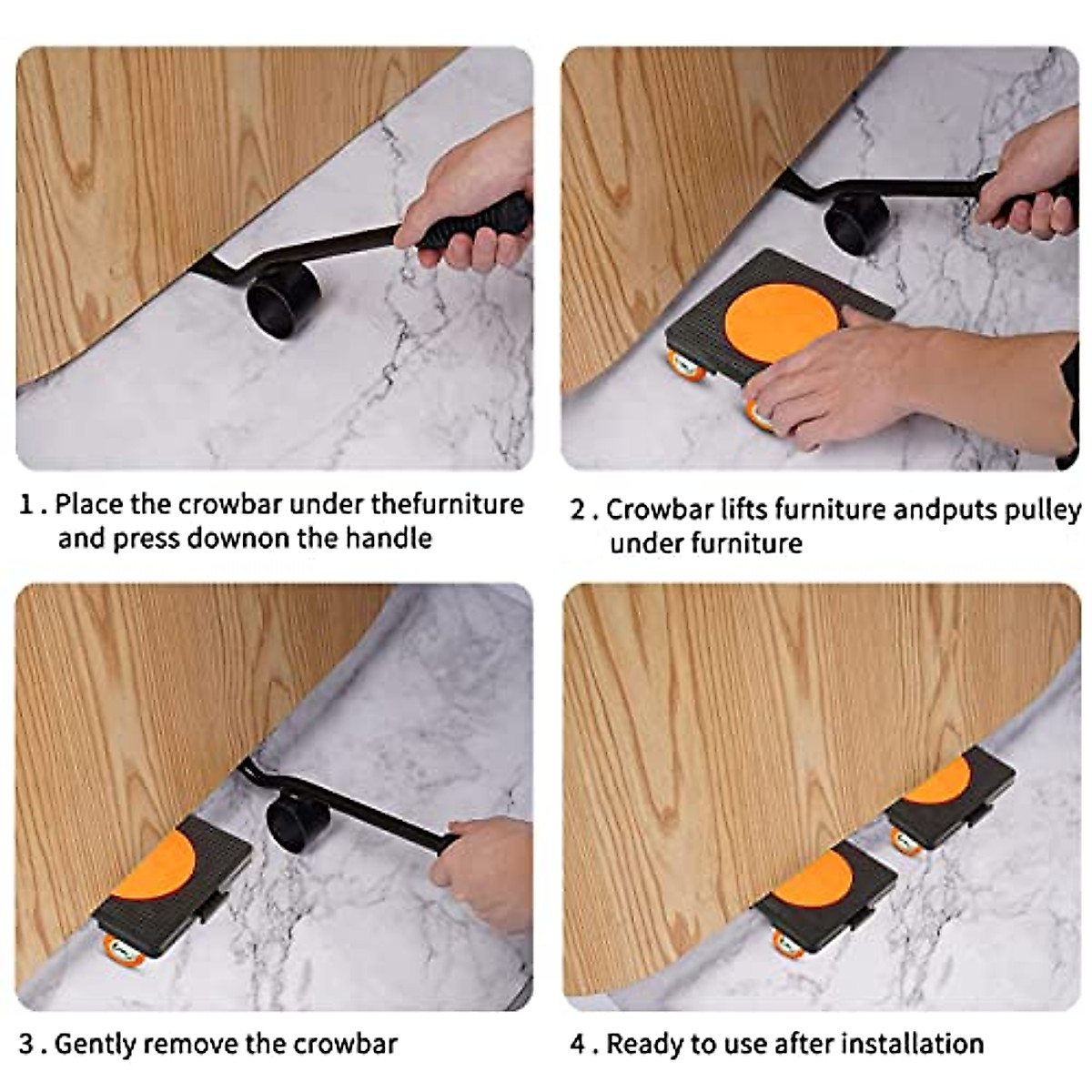 1 . Place the crowbar under thefurniture and press downon the handle

2 . Crowbar lifts furniture andputs pulley under furniture

3 . Gently remove the crowbar

4 . Ready to use after installation