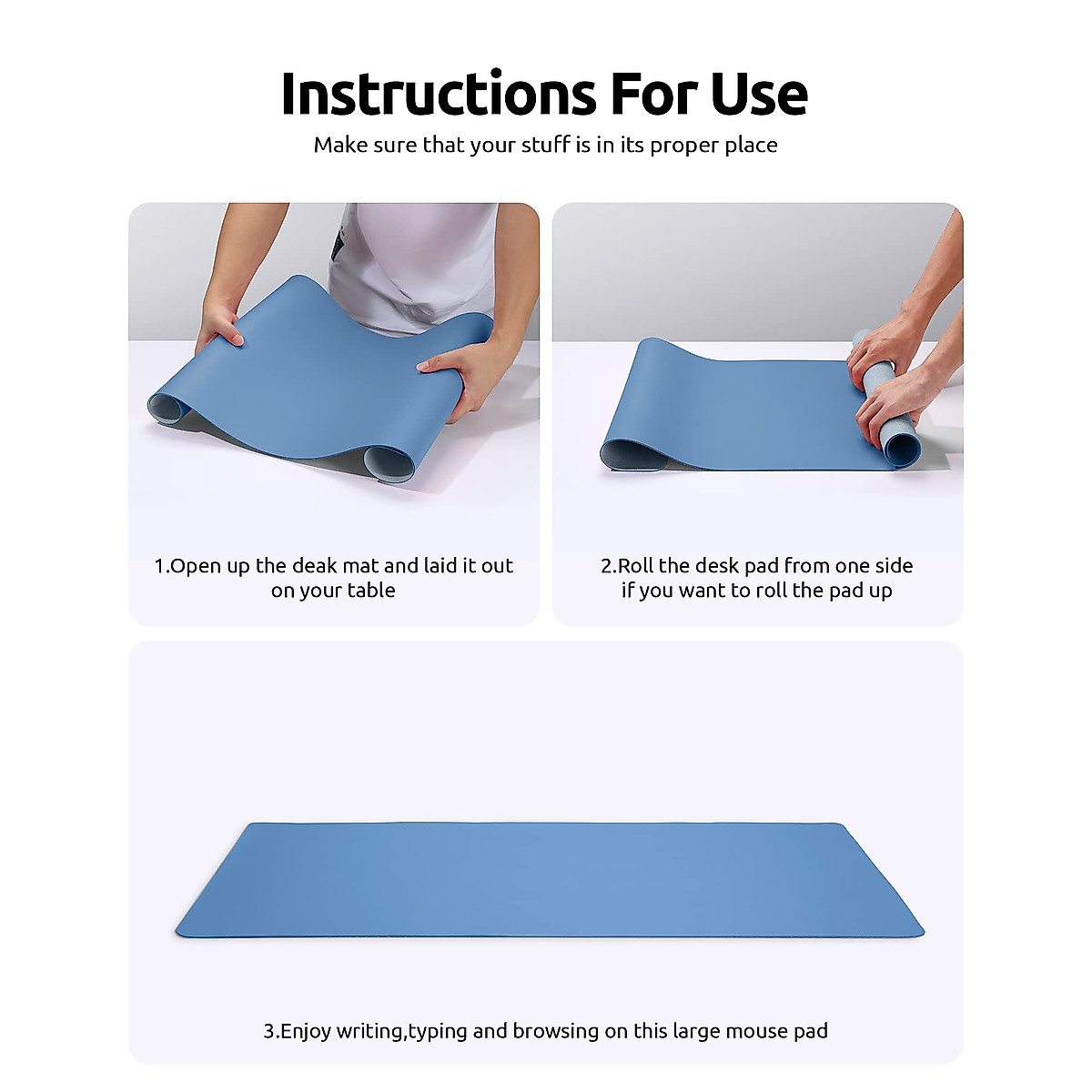 Instructions For Use

Make sure that your stuff is in its proper place

1.Open up the deak mat and laid it out on your table

2.Roll the desk pad from one side if you want to roll the pad up

3.Enjoy writing,typing and browsing on this large mouse pad