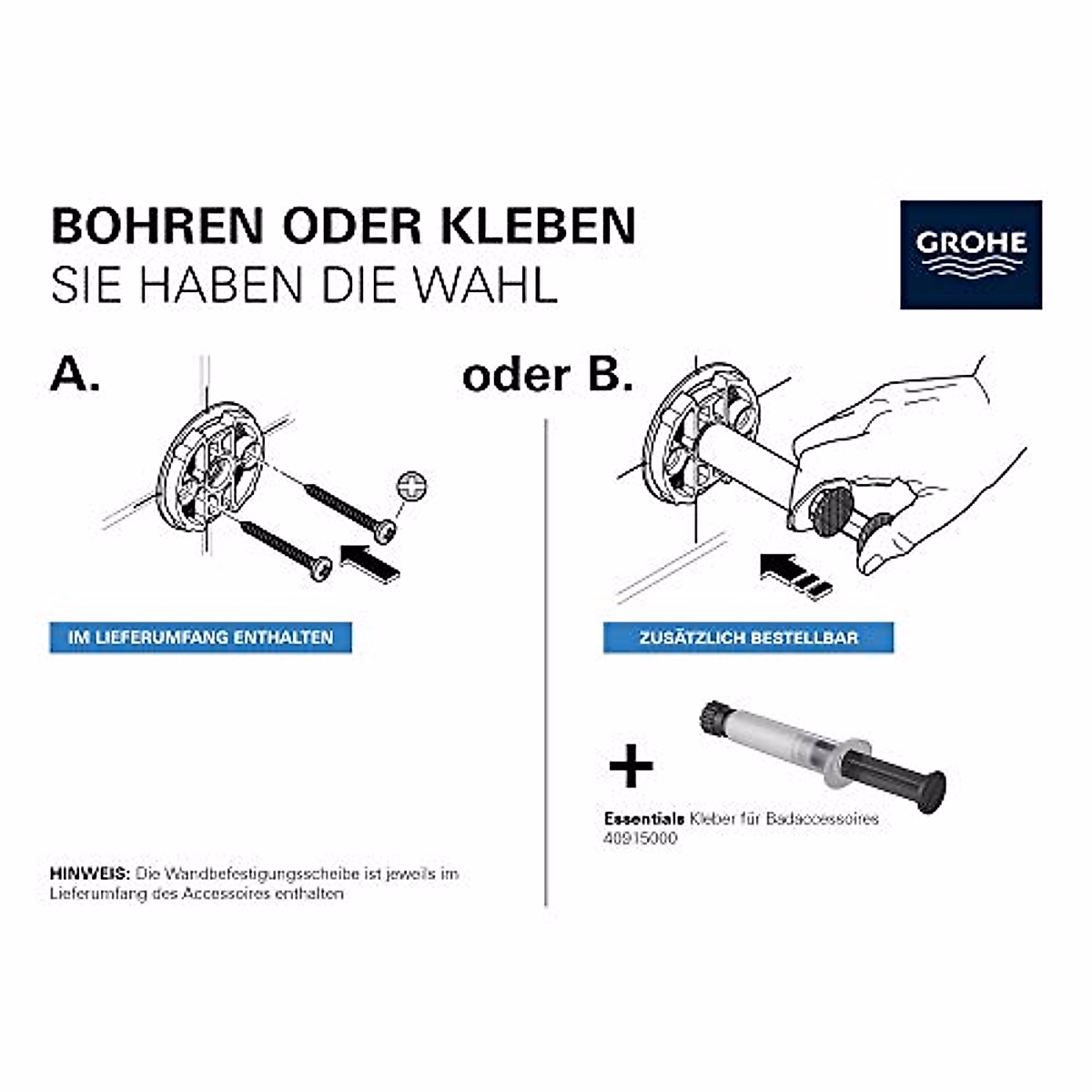 BOHREN ODER KLEBEN
SIE HABEN DIE WAHL

GROHE

A.

IM LIEFERUMFANG ENTHALTEN

HINWEIS: Die Wandbefestigungsscheibe ist jeweils im Lieferumfang des Accessoires enthalten

oder B.

ZUSÄTZLICH BESTELLBAR

+

Essentials Kleber für Badaccessoires
40915000