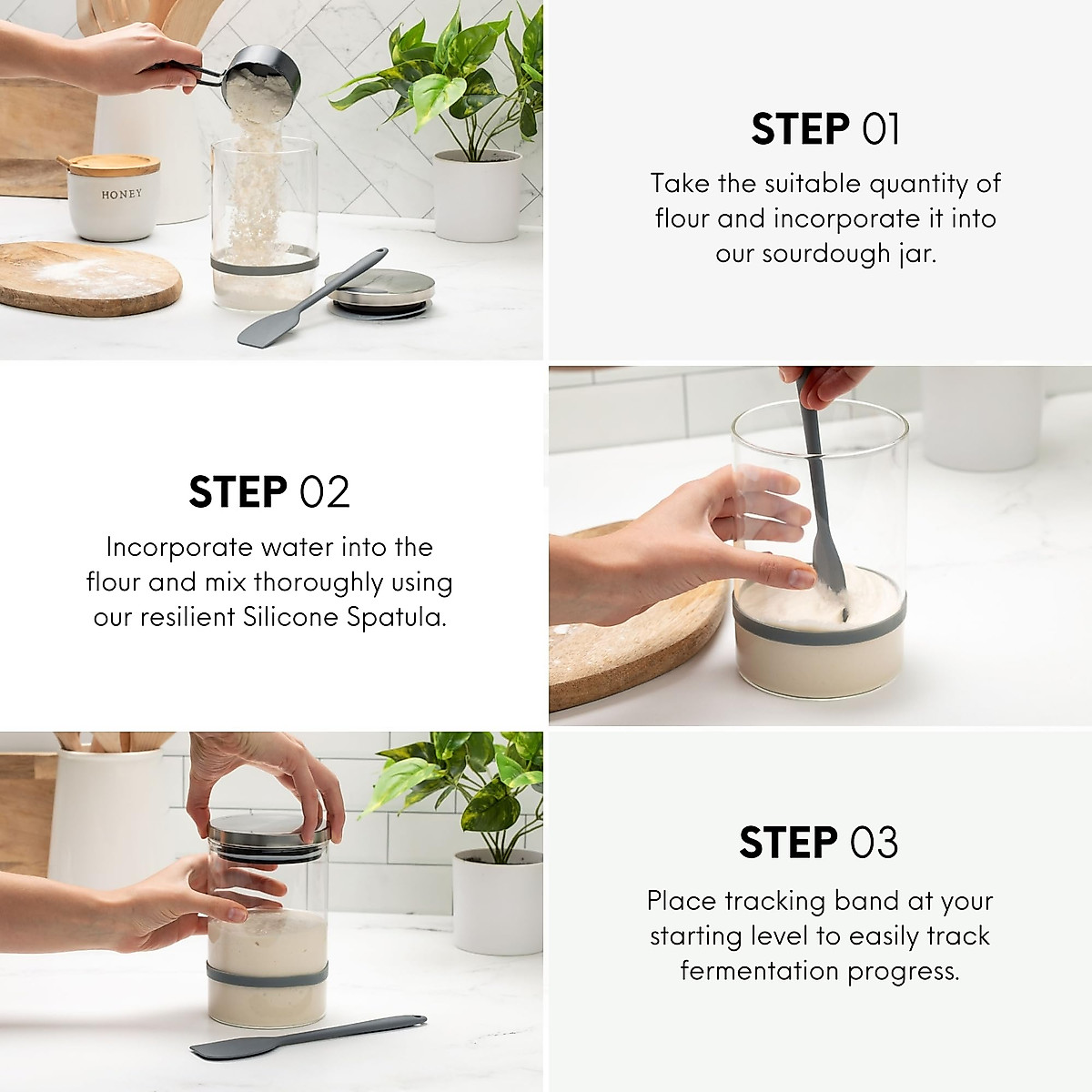 HONEY

STEP 01
Take the suitable quantity of flour and incorporate it into our sourdough jar.

STEP 02
Incorporate water into the flour and mix thoroughly using our resilient Silicone Spatula.

STEP 03
Place tracking band at your starting level to easily track fermentation progress.