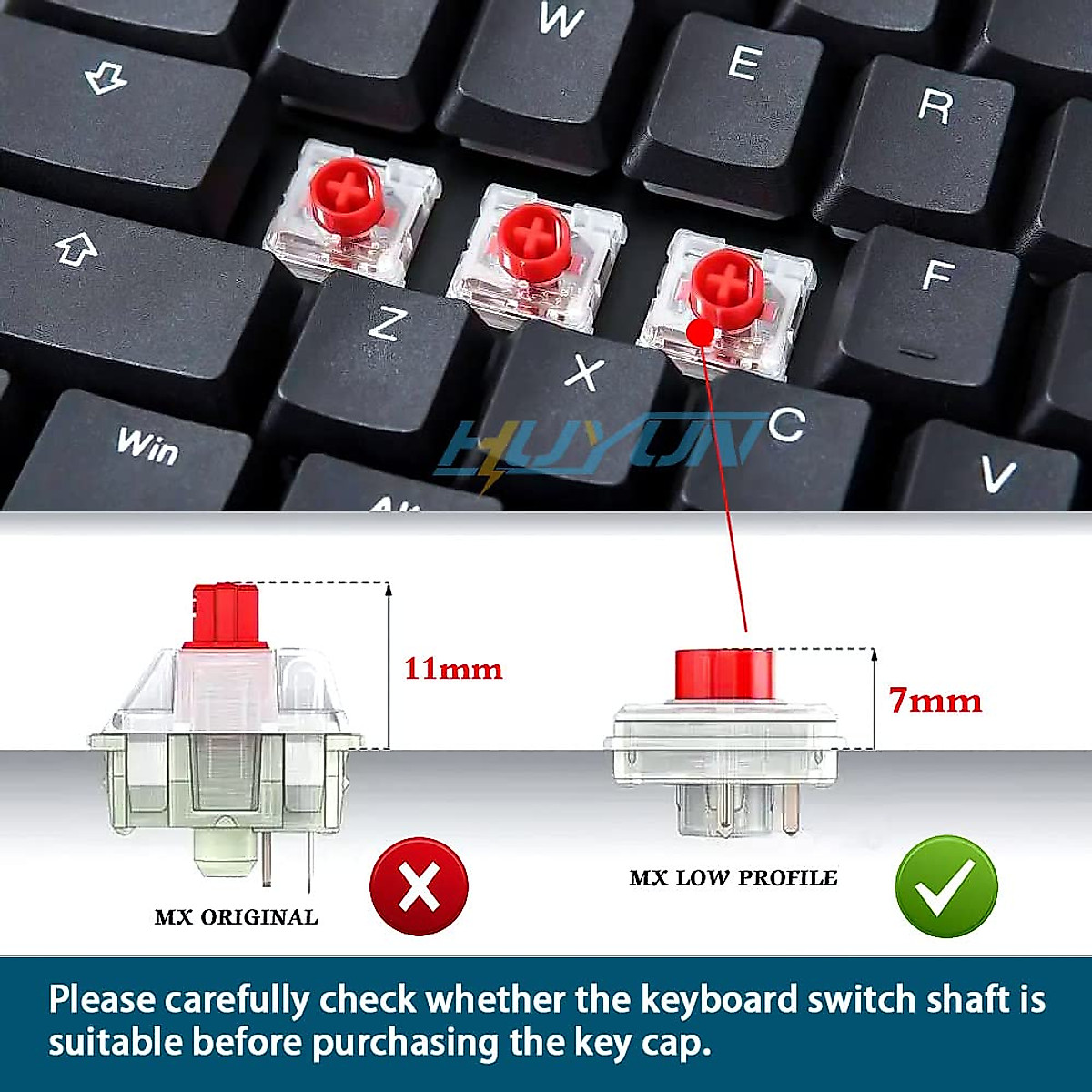 W
E
R
F
Z
X
C
V
Win
HUYUN

11mm

7mm

MX ORIGINAL

MX LOW PROFILE

Please carefully check whether the keyboard switch shaft is suitable before purchasing the key cap.