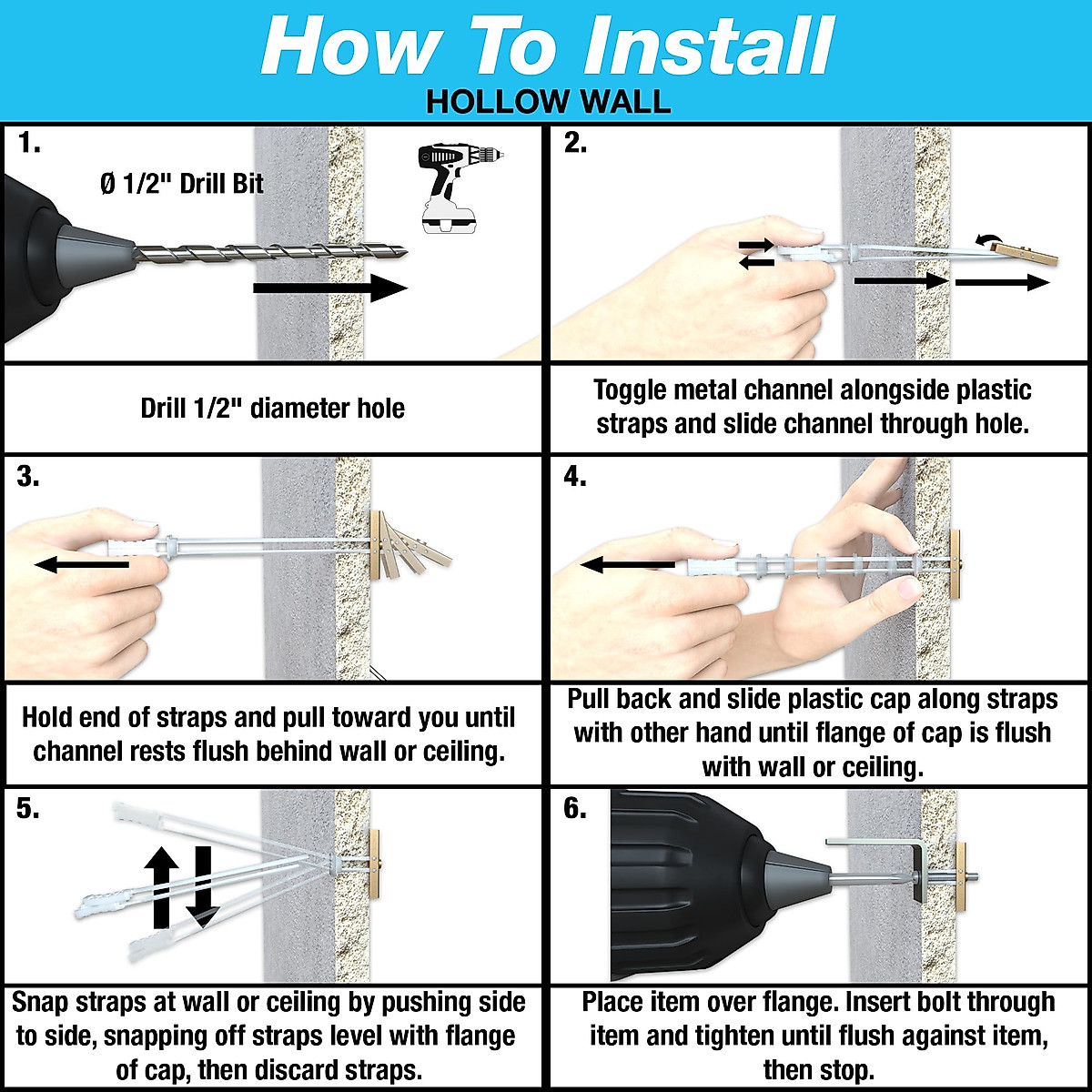 How To Install
HOLLOW WALL

1.
Ø 1/2" Drill Bit

Drill 1/2" diameter hole

2.

Toggle metal channel alongside plastic straps and slide channel through hole.

3.

Hold end of straps and pull toward you until channel rests flush behind wall or ceiling.

4.

Pull back and slide plastic cap along straps with other hand until flange of cap is flush with wall or ceiling.

5.

Snap straps at wall or ceiling by pushing side to side, snapping off straps level with flange of cap, then discard straps.

6.

Place item over flange. Insert bolt through item and tighten until flush against item, then stop.