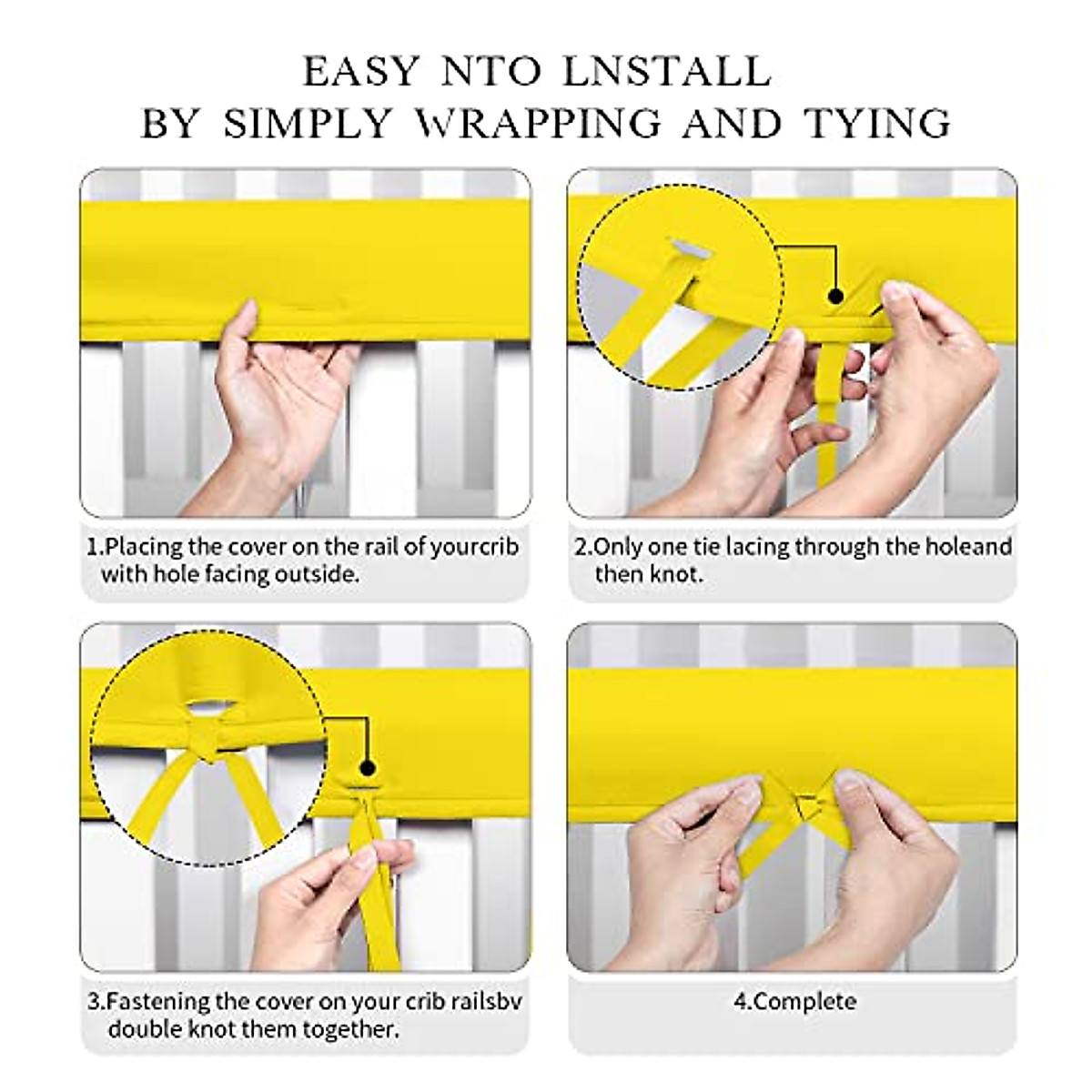 EASY NTO LNSTALL
BY SIMPLY WRAPPING AND TYING

1.Placing the cover on the rail of yourcrib with hole facing outside.

2.Only one tie lacing through the holeand then knot.

3.Fastening the cover on your crib railsbv double knot them together.

4.Complete