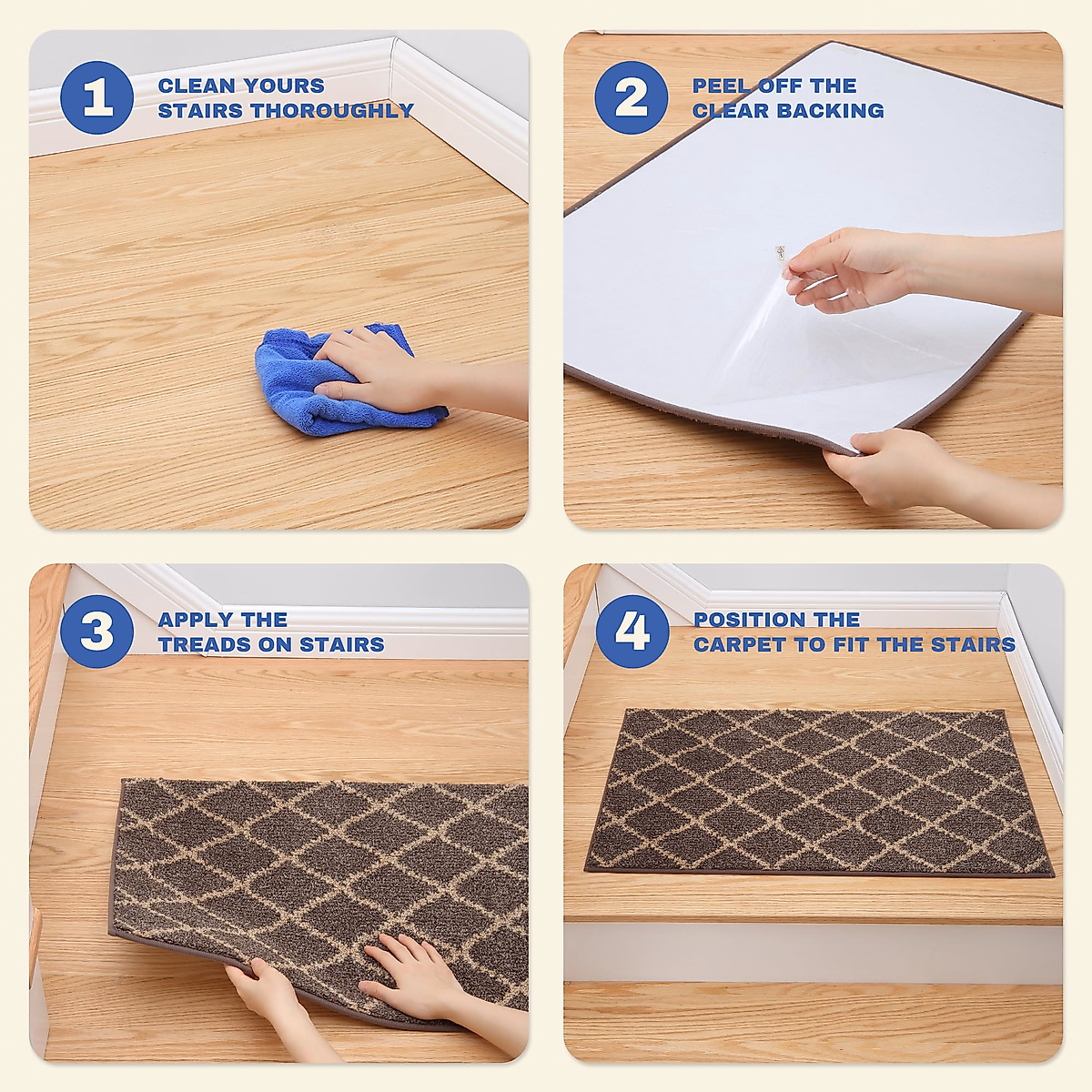 1 CLEAN YOURS STAIRS THOROUGHLY

2 PEEL OFF THE CLEAR BACKING

3 APPLY THE TREADS ON STAIRS

4 POSITION THE CARPET TO FIT THE STAIRS