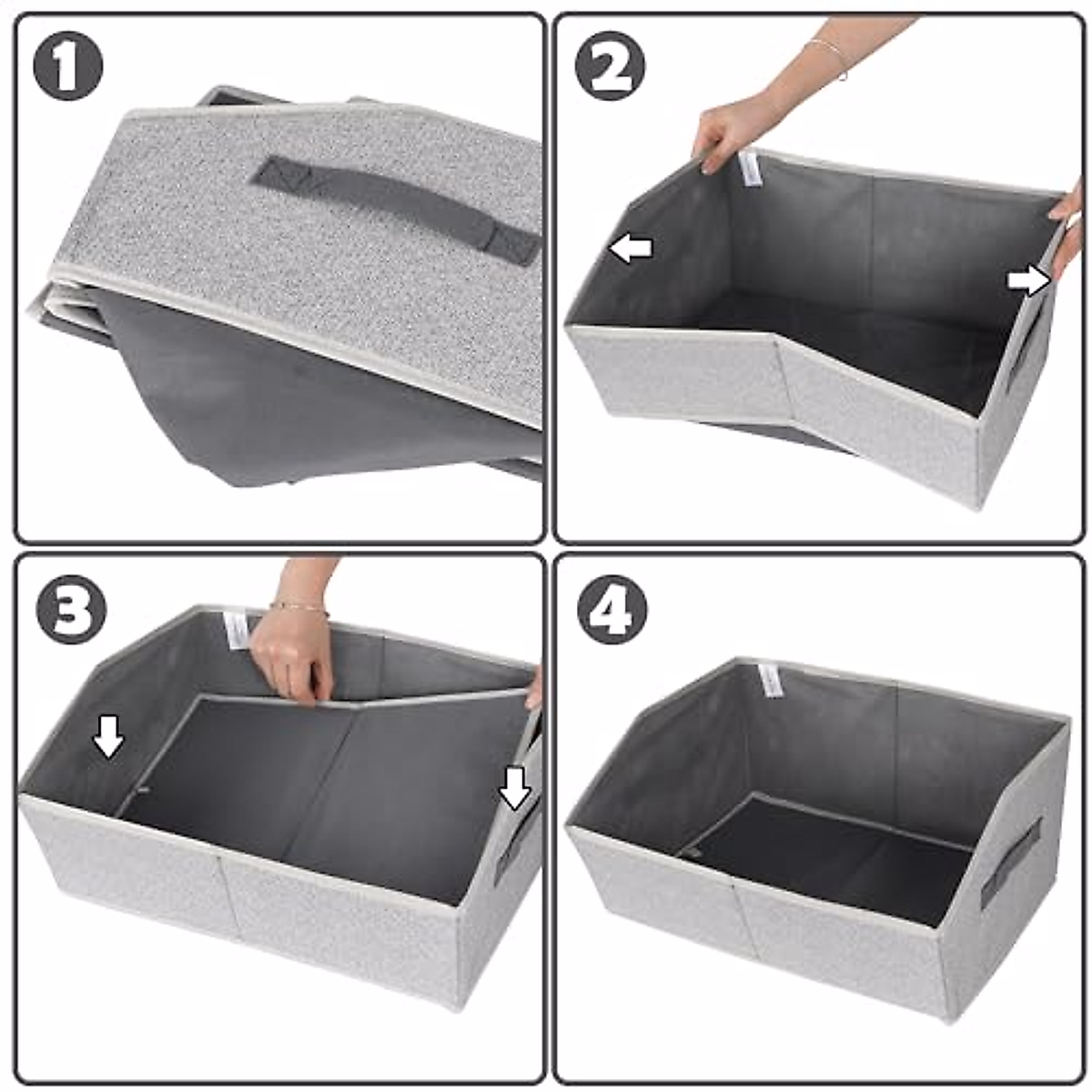 1

2

3

4