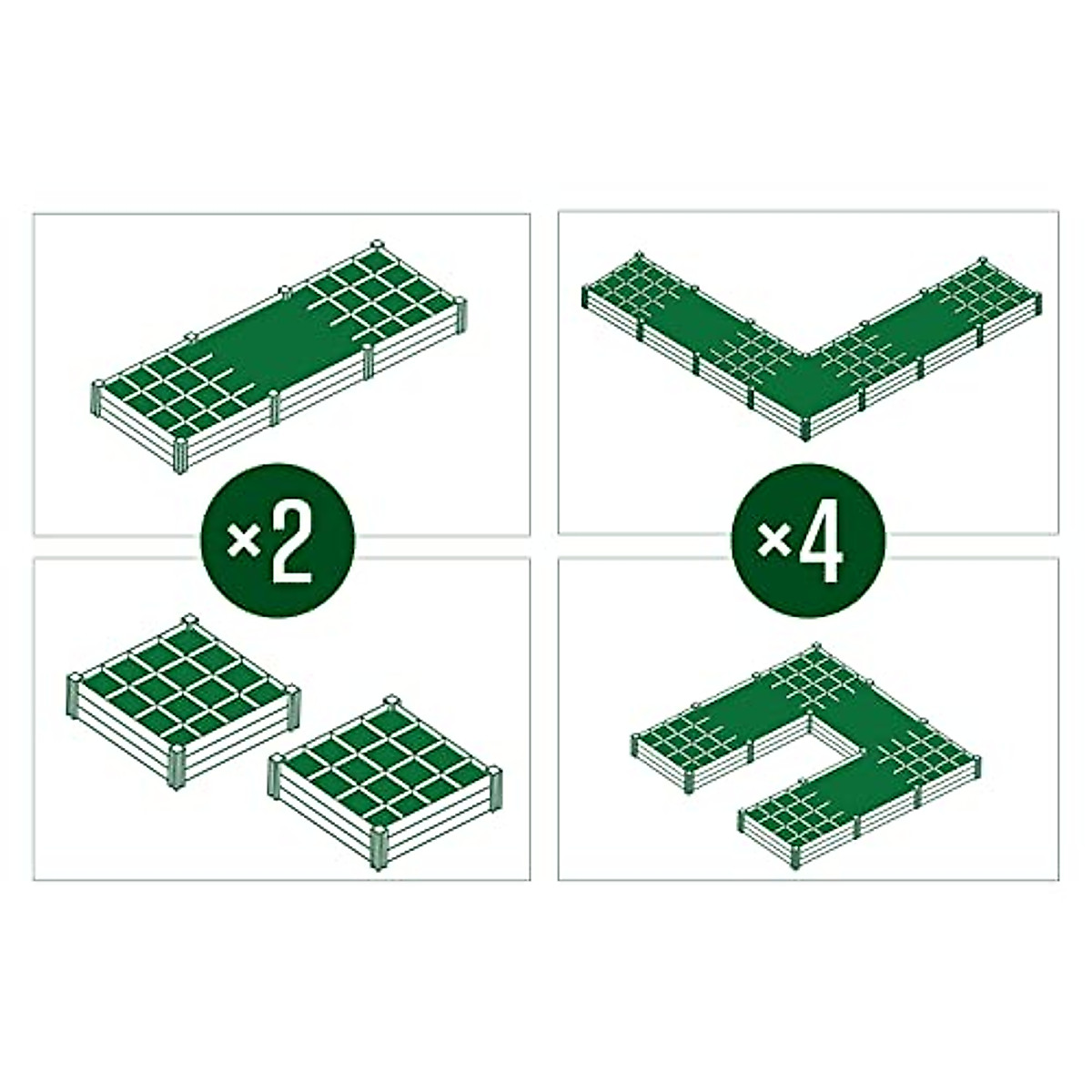 ×2

×4