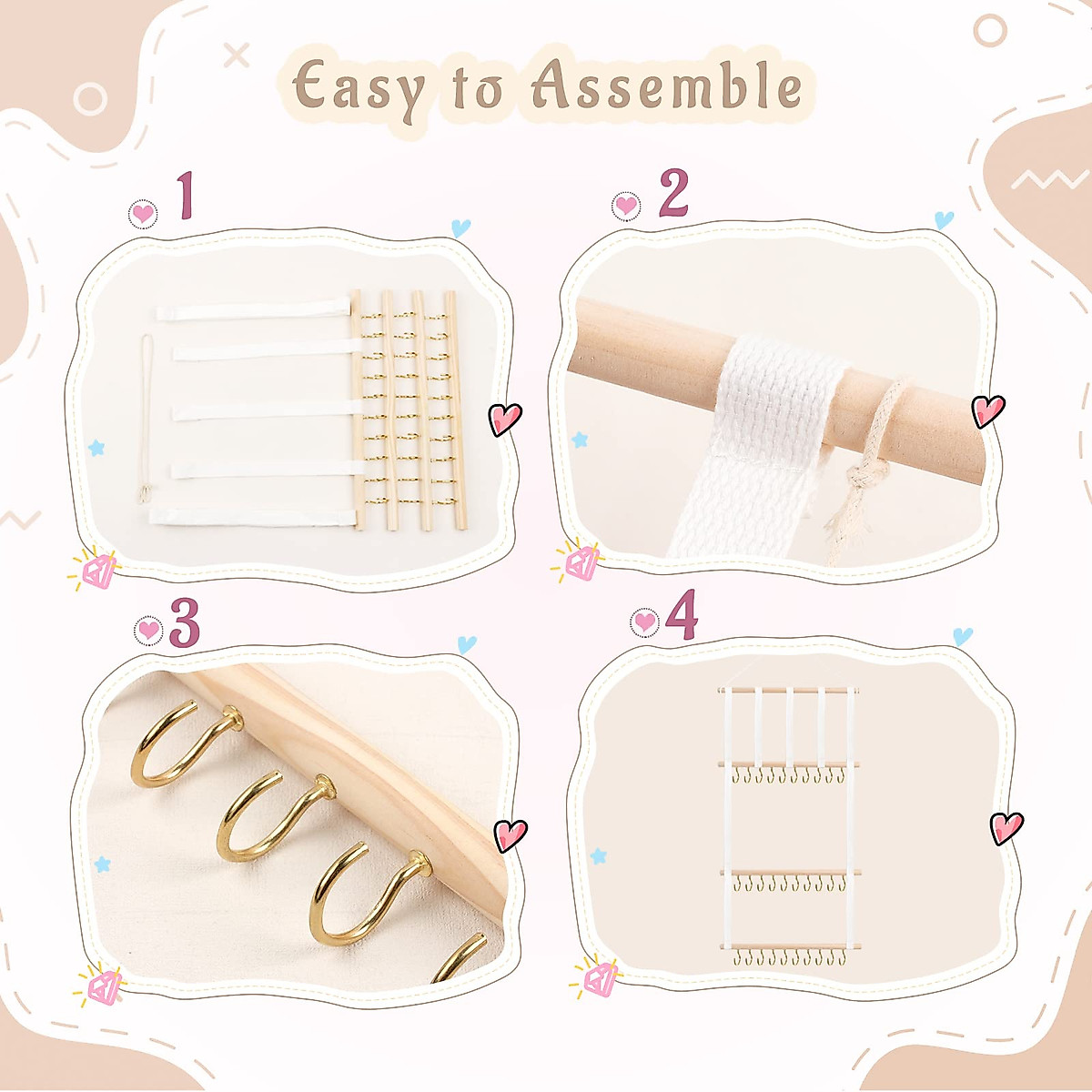 Easy to Assemble

1

2

3

4